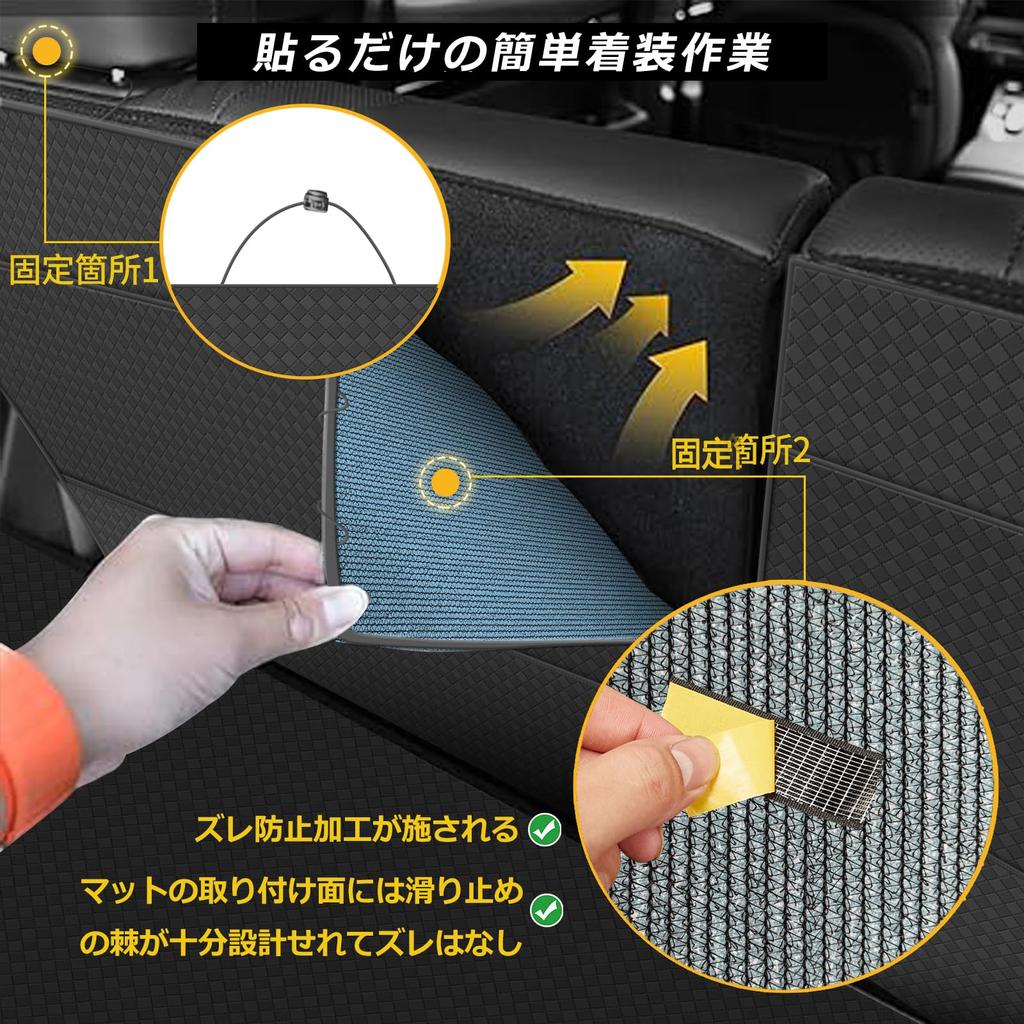 貼るだけの簡単着装作業

固定箇所1

固定箇所2

ズレ防止加工が施される

マットの取り付け面には滑り止めの棘が十分設計せれてズレはなし