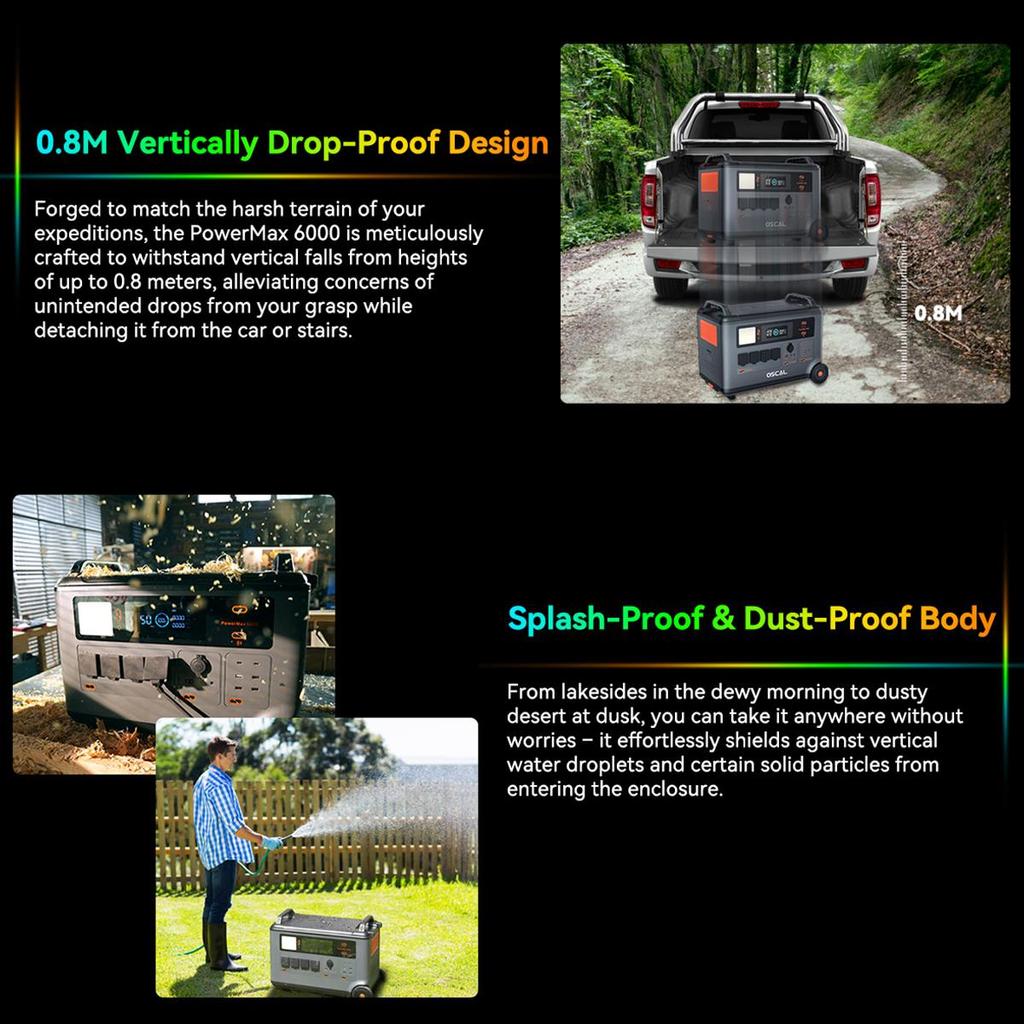 0.8M Vertically Drop-Proof Design

Forged to match the harsh terrain of your expeditions, the PowerMax 6000 is meticulously crafted to withstand vertical falls from heights of up to 0.8 meters, alleviating concerns of unintended drops from your grasp while detaching it from the car or stairs.

OSCAL

0.8M

OSCAL

Splash-Proof & Dust-Proof Body

From lakesides in the dewy morning to dusty desert at dusk, you can take it anywhere without worries – it effortlessly shields against vertical water droplets and certain solid particles from entering the enclosure.