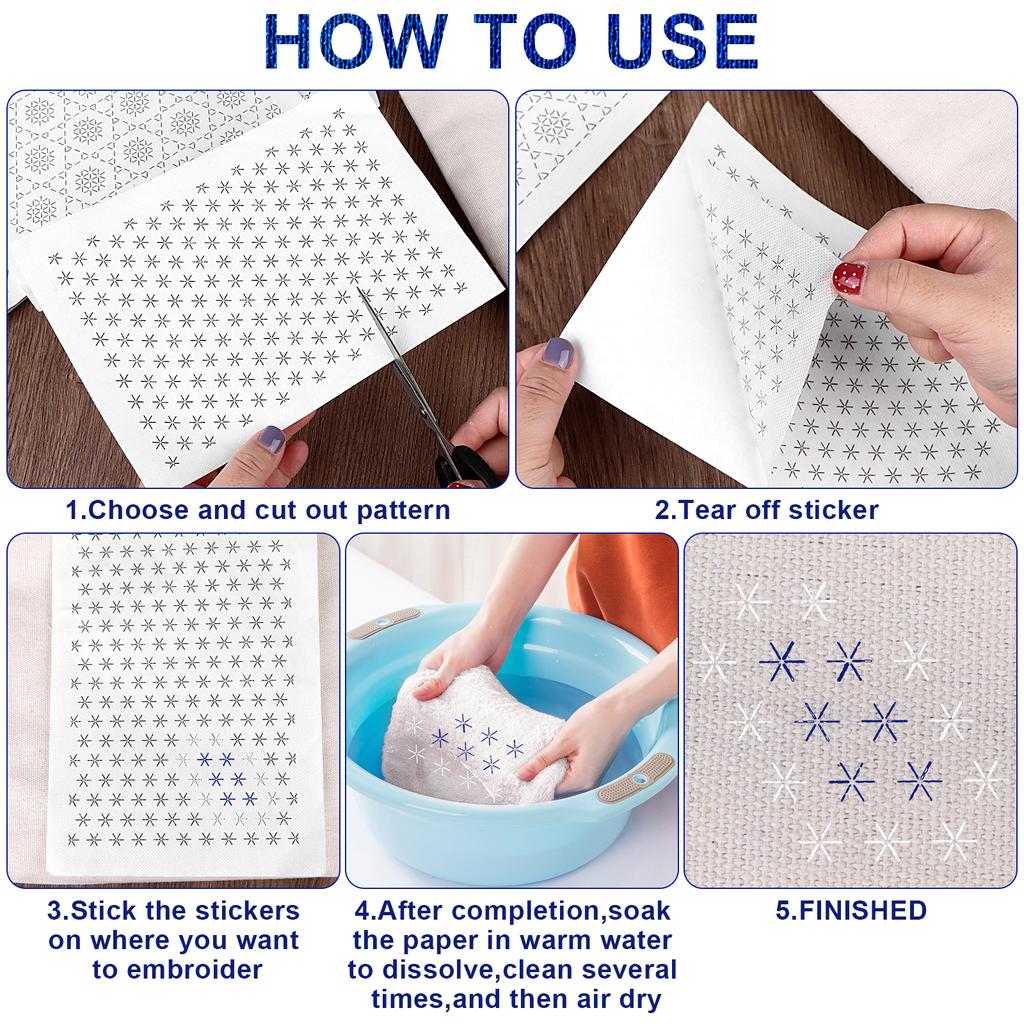 HOW TO USE

1.Choose and cut out pattern

2.Tear off sticker

3.Stick the stickers on where you want to embroider

4.After completion,soak the paper in warm water to dissolve,clean several times,and then air dry

5.FINISHED