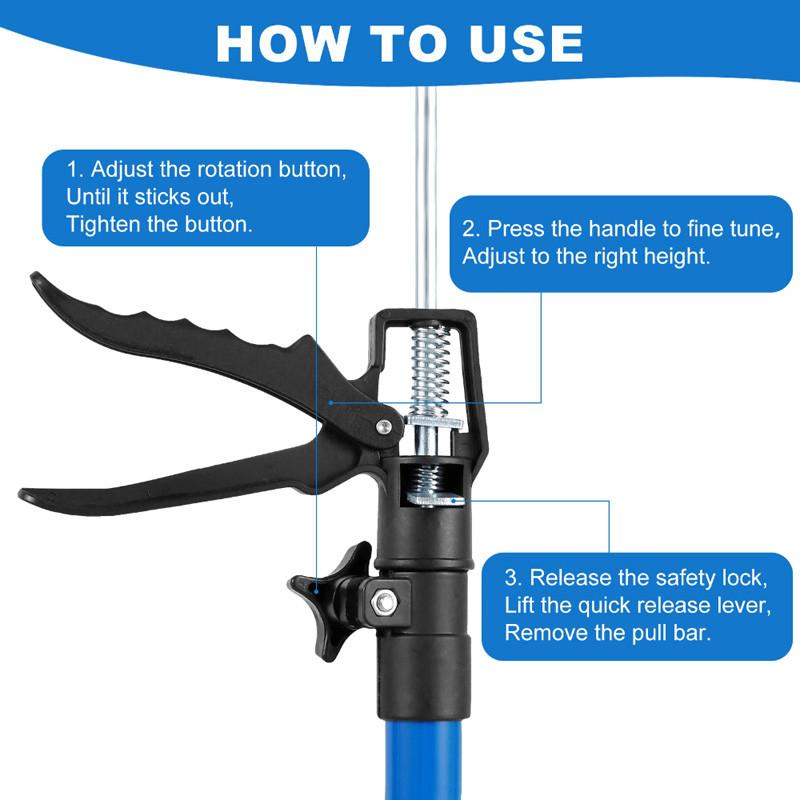 HOW TO USE

1. Adjust the rotation button, Until it sticks out, Tighten the button.

2. Press the handle to fine tune, Adjust to the right height.

3. Release the safety lock, Lift the quick release lever, Remove the pull bar.