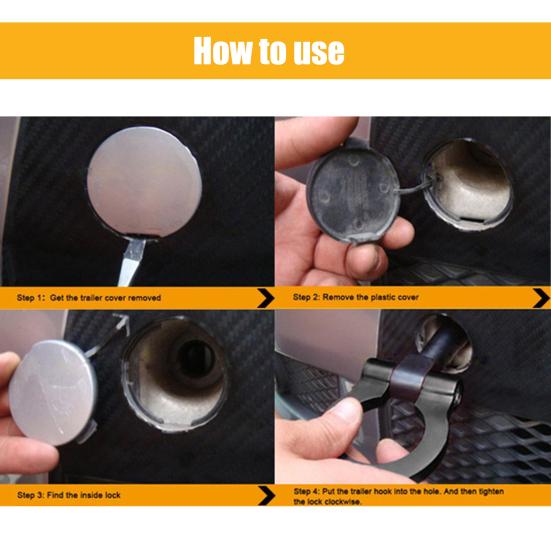 How to use

Step 1： Get the trailer cover removed

Step 2: Remove the plastic cover

Step 3: Find the inside lock

Step 4: Put the trailer hook into the hole. And then tighten the lock clockwise.