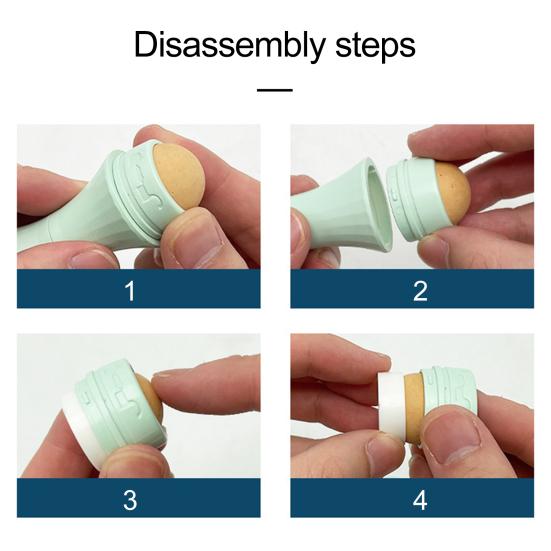 Disassembly steps

1

2

3

4