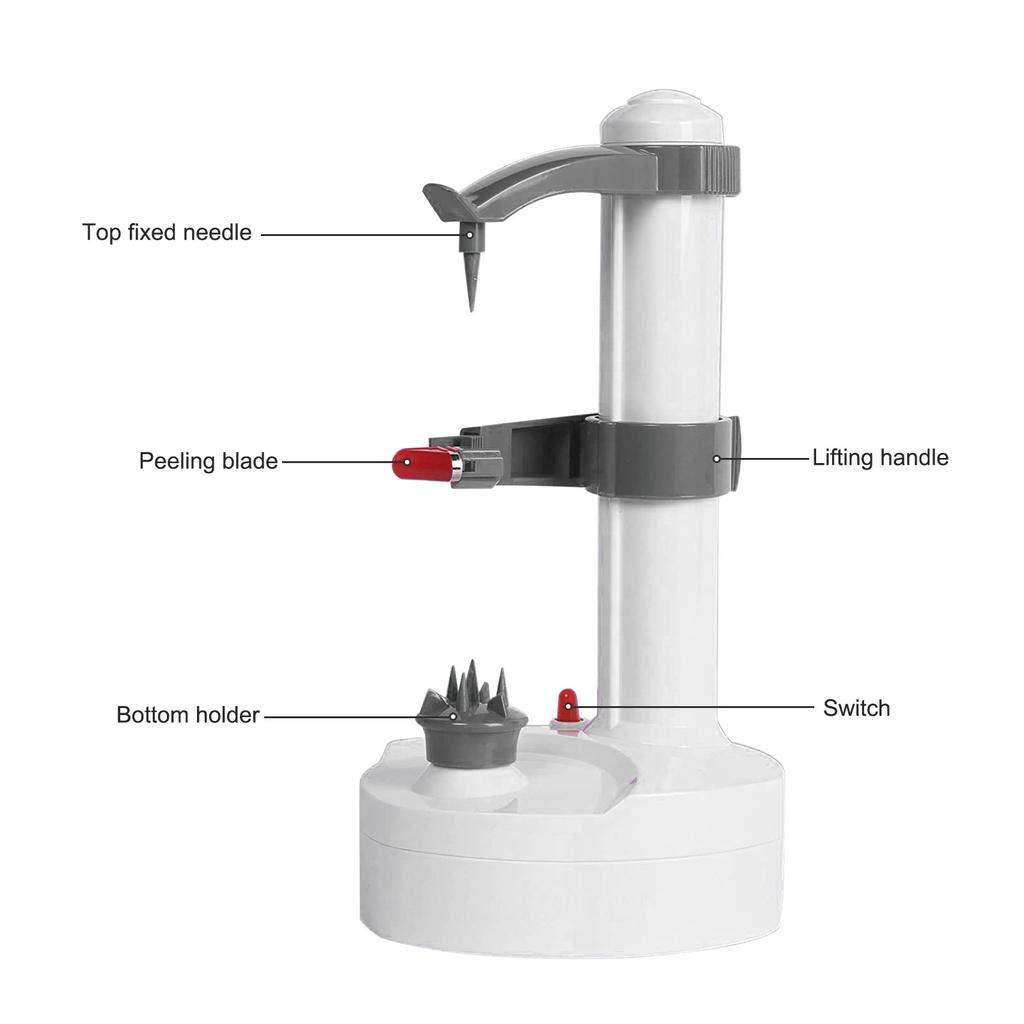 Top fixed needle

Peeling blade

Lifting handle

Bottom holder

Switch