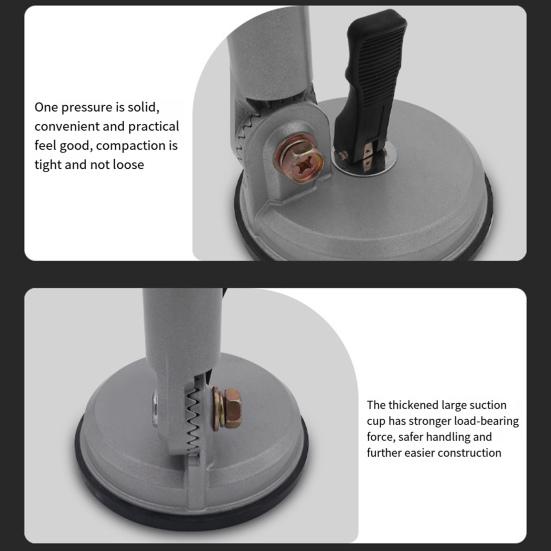 One pressure is solid, convenient and practical feel good, compaction is tight and not loose

The thickened large suction cup has stronger load-bearing force, safer handling and further easier construction