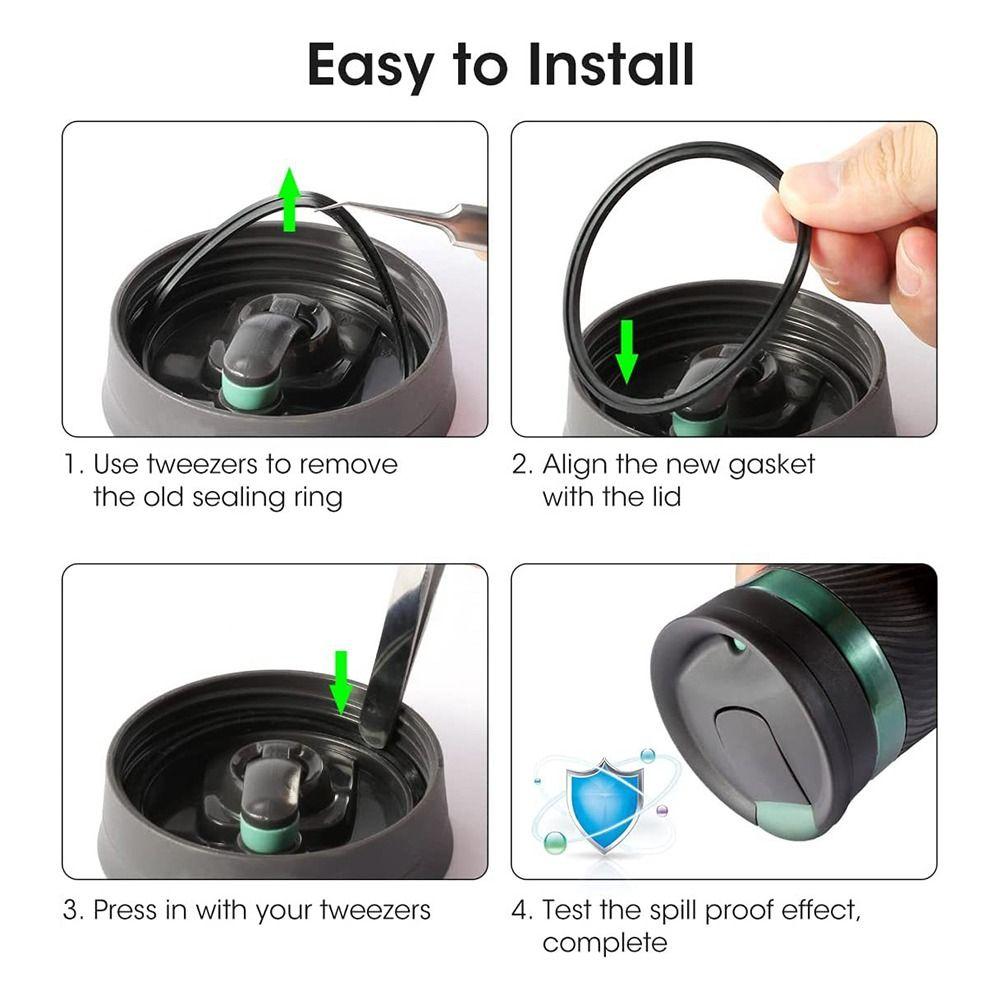 Easy to Install

1. Use tweezers to remove the old sealing ring

2. Align the new gasket with the lid

3. Press in with your tweezers

4. Test the spill proof effect, complete