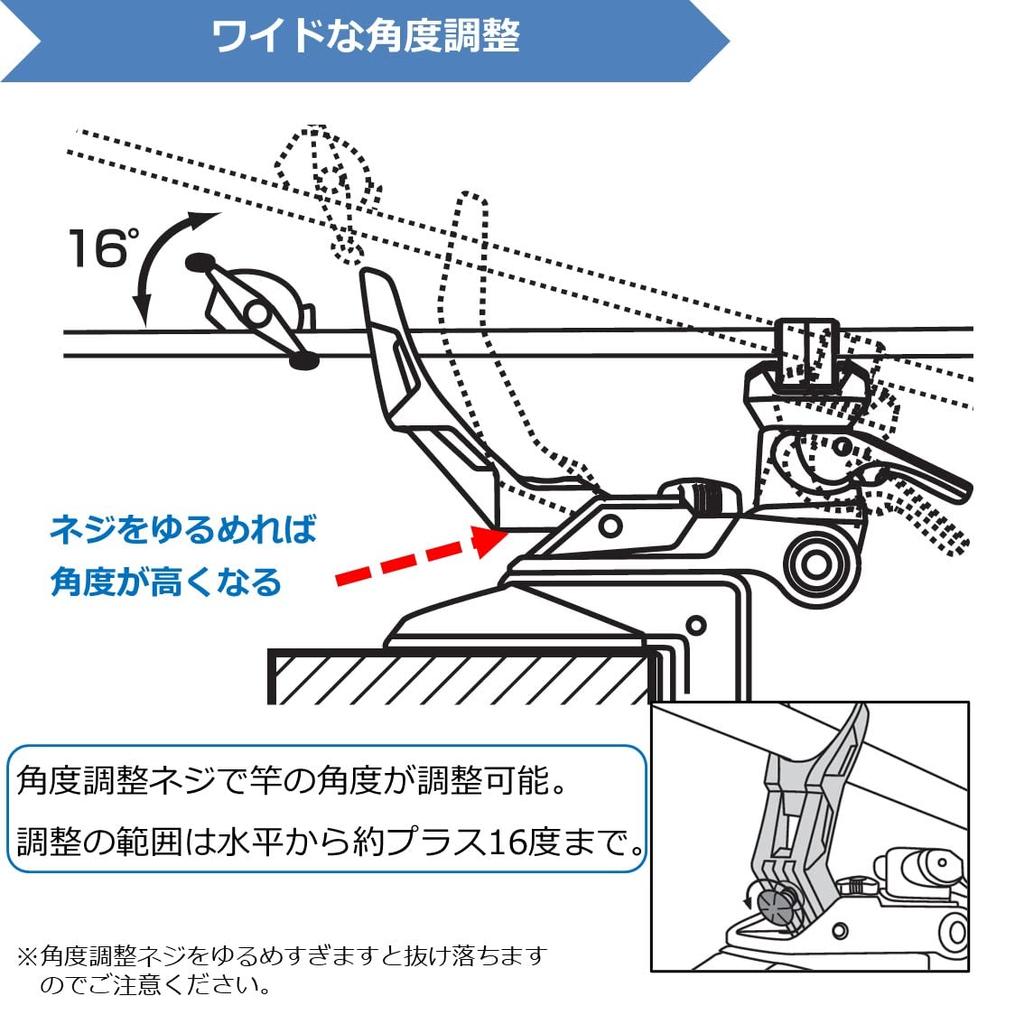 ワイドな角度調整

16°

ネジをゆるめれば
角度が高くなる

角度調整ネジで竿の角度が調整可能。
調整の範囲は水平から約プラス16度まで。

※角度調整ネジをゆるめすぎますと抜け落ちますのでご注意ください。