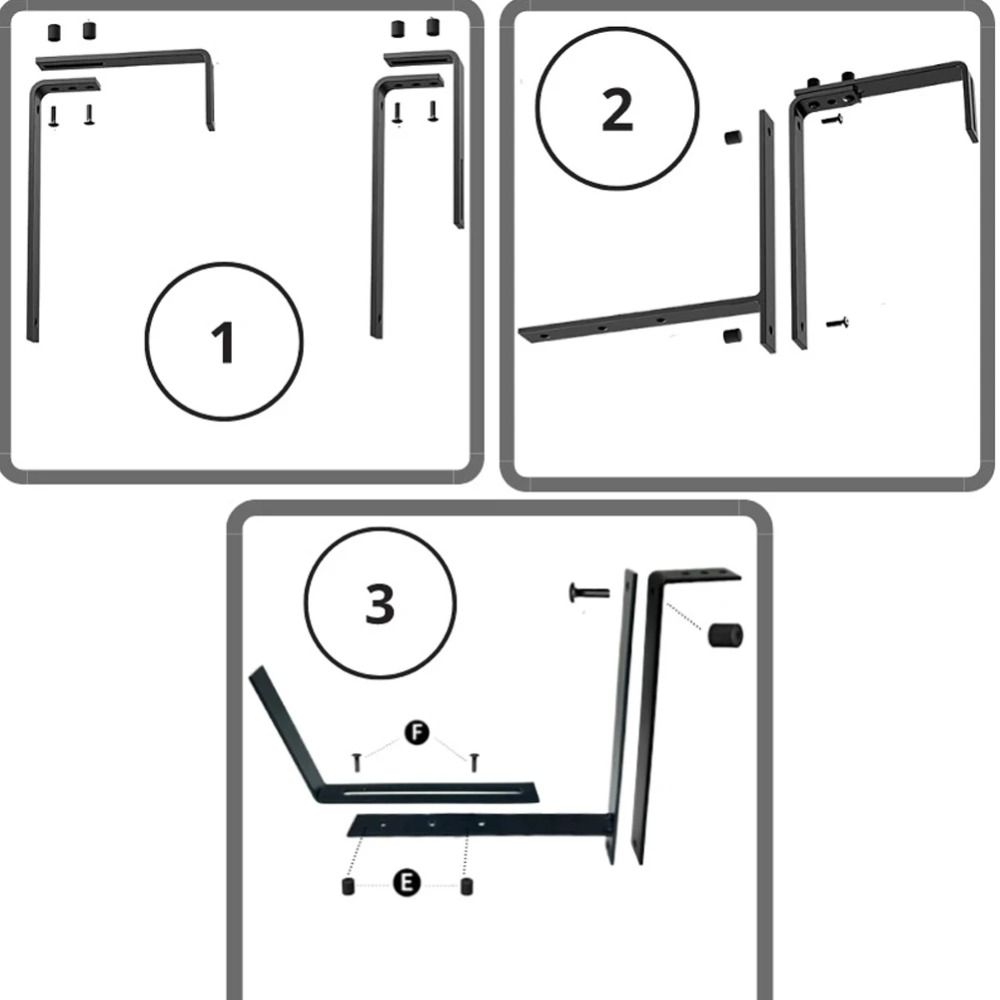 1

2

3

F

E