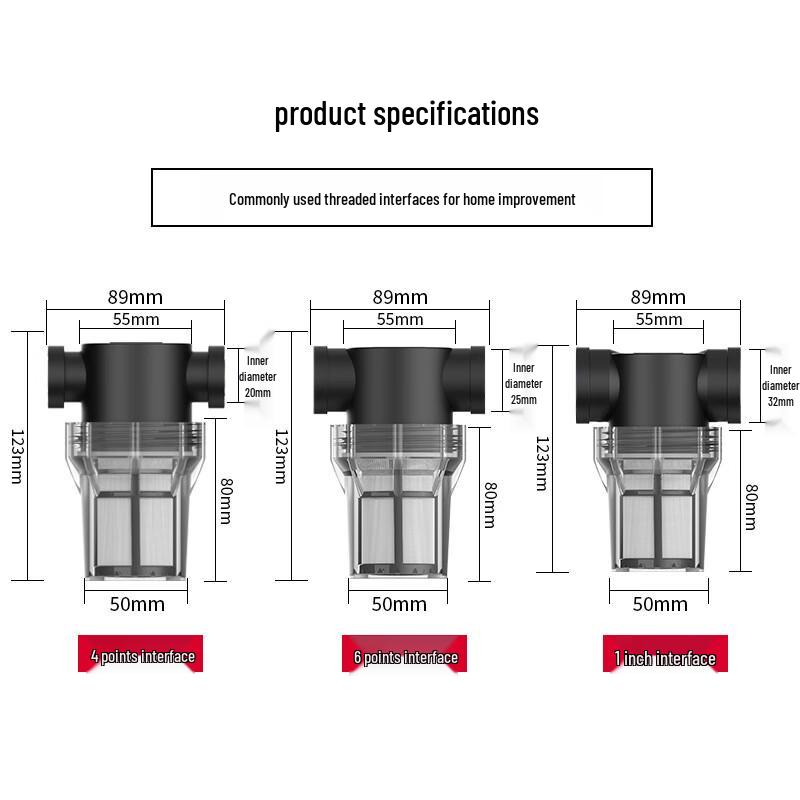 product specifications

Commonly used threaded interfaces for home improvement

89mm
55mm
Inner diameter 20mm
123mm
80mm
50mm
4 points interface

89mm
55mm
Inner diameter 25mm
123mm
80mm
50mm
6 points interface

89mm
55mm
Inner diameter 32mm
123mm
80mm
50mm
1 inch interface