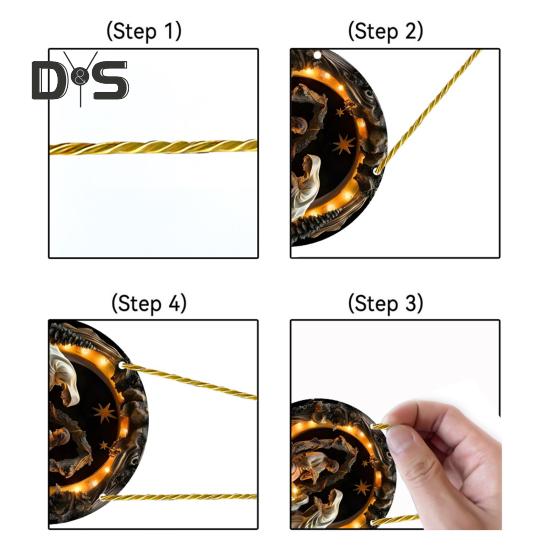 (Step 1)

D&S

(Step 2)

(Step 4)

(Step 3)