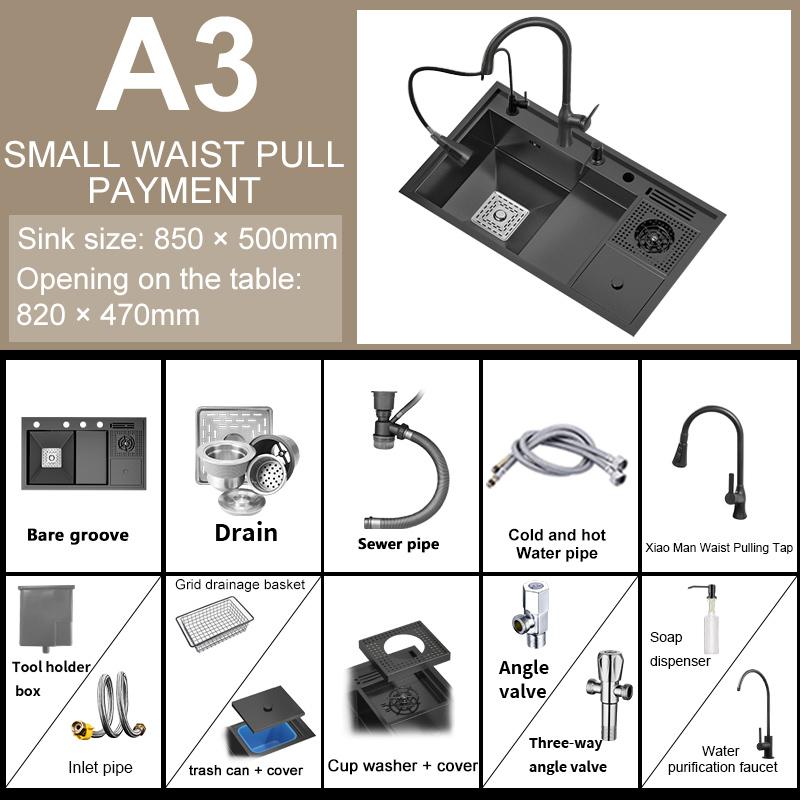 A3

SMALL WAIST PULL PAYMENT

Sink size: 850 × 500mm
Opening on the table: 820 × 470mm

Bare groove

Drain

Sewer pipe

Cold and hot Water pipe

Xiao Man Waist Pulling Tap

Tool holder box

Inlet pipe

Grid drainage basket

trash can + cover

Cup washer + cover

Angle valve

Three-way angle valve

Soap dispenser

Water purification faucet