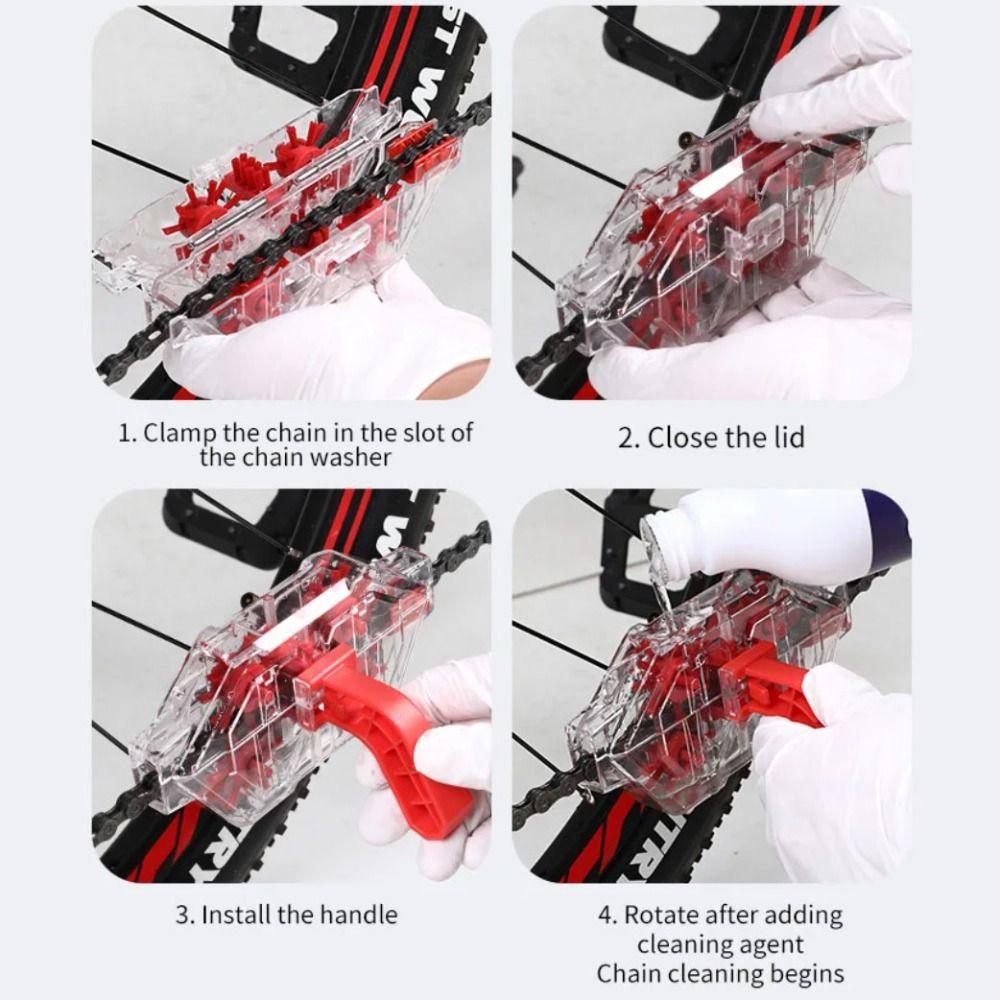 1. Clamp the chain in the slot of the chain washer

2. Close the lid

3. Install the handle

4. Rotate after adding cleaning agent
Chain cleaning begins