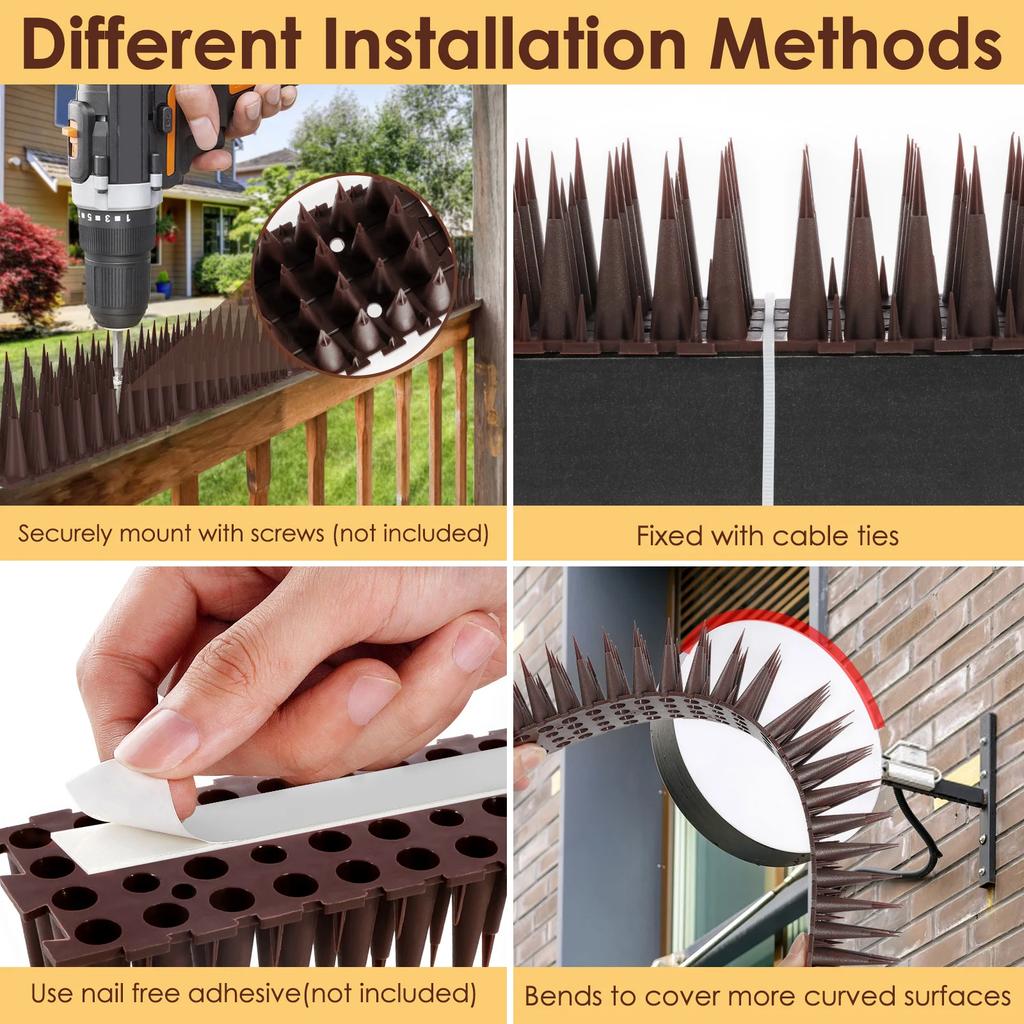 Different Installation Methods

Securely mount with screws (not included)

Fixed with cable ties

Use nail free adhesive(not included)

Bends to cover more curved surfaces