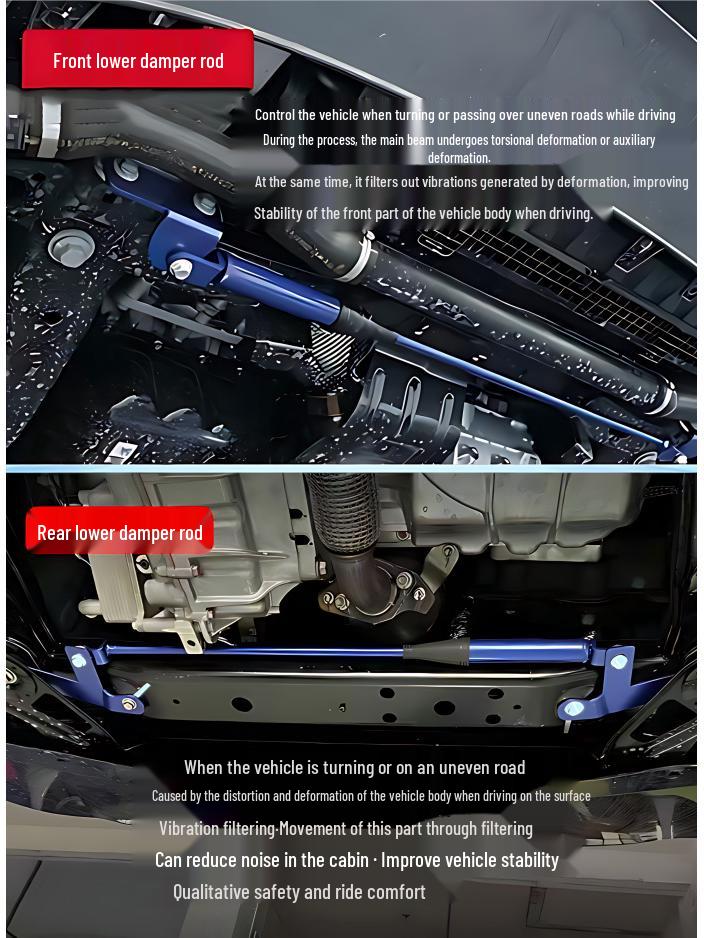 Front lower damper rod

Control the vehicle when turning or passing over uneven roads while driving
During the process, the main beam undergoes torsional deformation or auxiliary deformation.
At the same time, it filters out vibrations generated by deformation, improving
Stability of the front part of the vehicle body when driving.

Rear lower damper rod

When the vehicle is turning or on an uneven road
Caused by the distortion and deformation of the vehicle body when driving on the surface
Vibration filtering·Movement of this part through filtering
Can reduce noise in the cabin · Improve vehicle stability
Qualitative safety and ride comfort