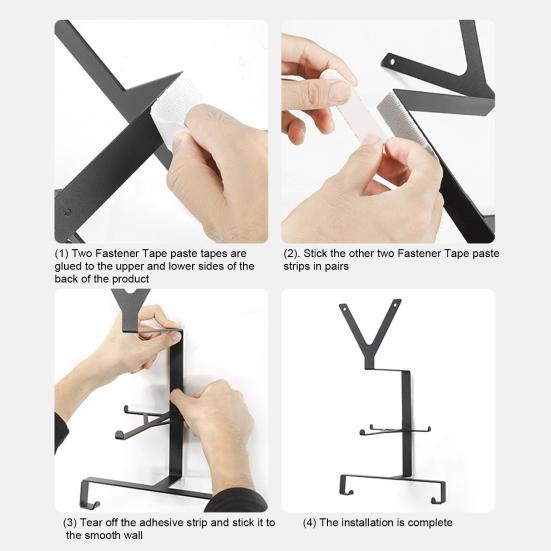 (1) Two Fastener Tape paste tapes are glued to the upper and lower sides of the back of the product

(2). Stick the other two Fastener Tape paste strips in pairs

(3) Tear off the adhesive strip and stick it to the smooth wall

(4) The installation is complete