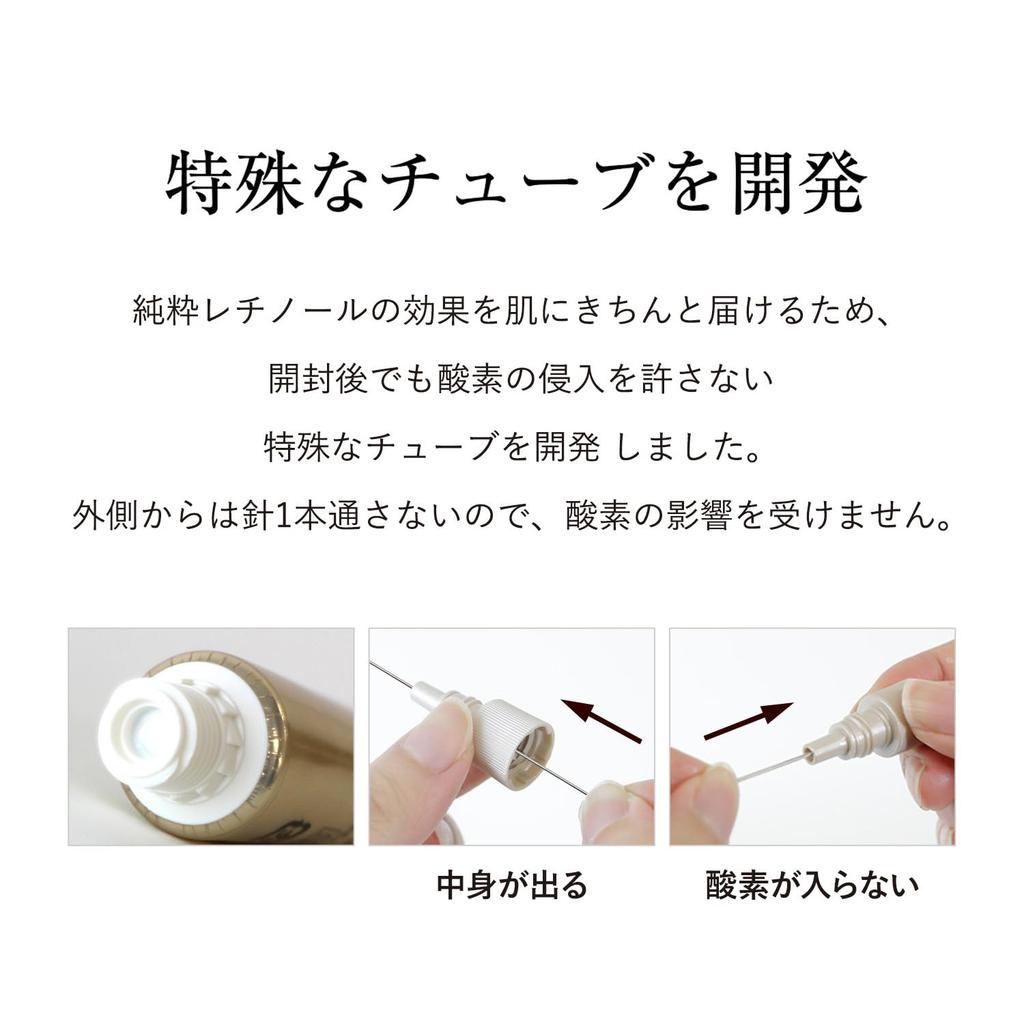 特殊なチューブを開発

純粋レチノールの効果を肌にきちんと届けるため、
開封後でも酸素の侵入を許さない
特殊なチューブを開発 しました。
外側からは針1本通さないので、酸素の影響を受けません。

中身が出る

酸素が入らない