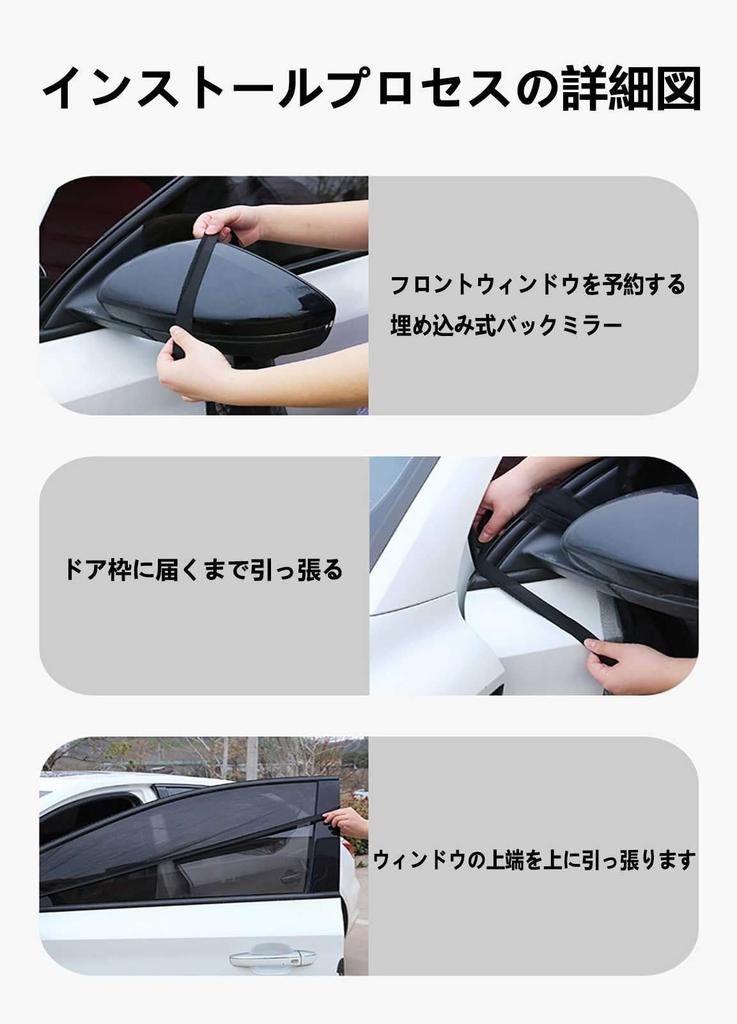 インストールプロセスの詳細図

フロントウィンドウを予約する
埋め込み式バックミラー

ドア枠に届くまで引っ張る

ウィンドウの上端を上に引っ張ります