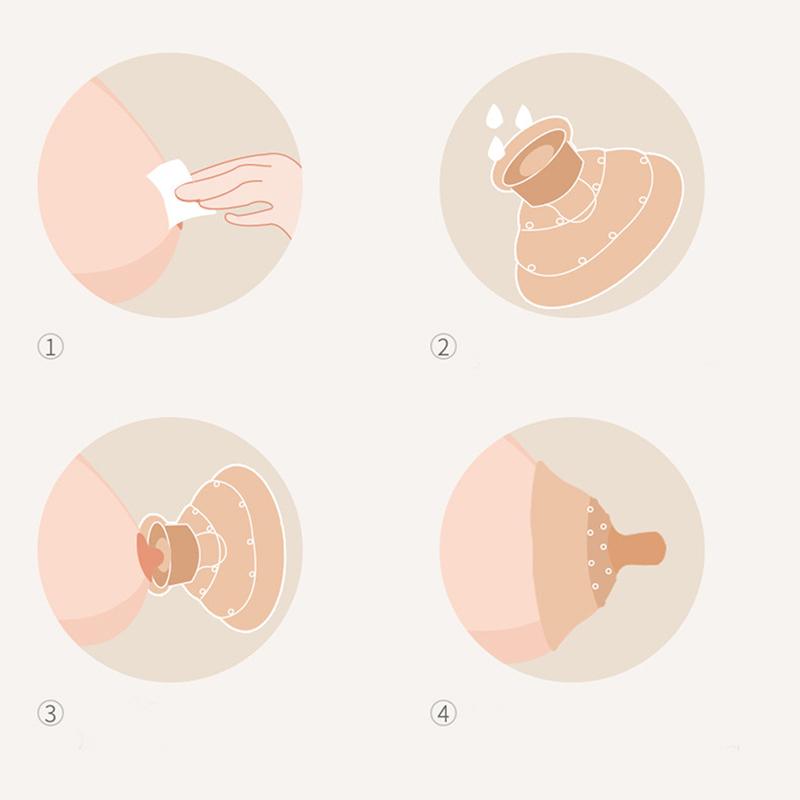 ①

②

③

④