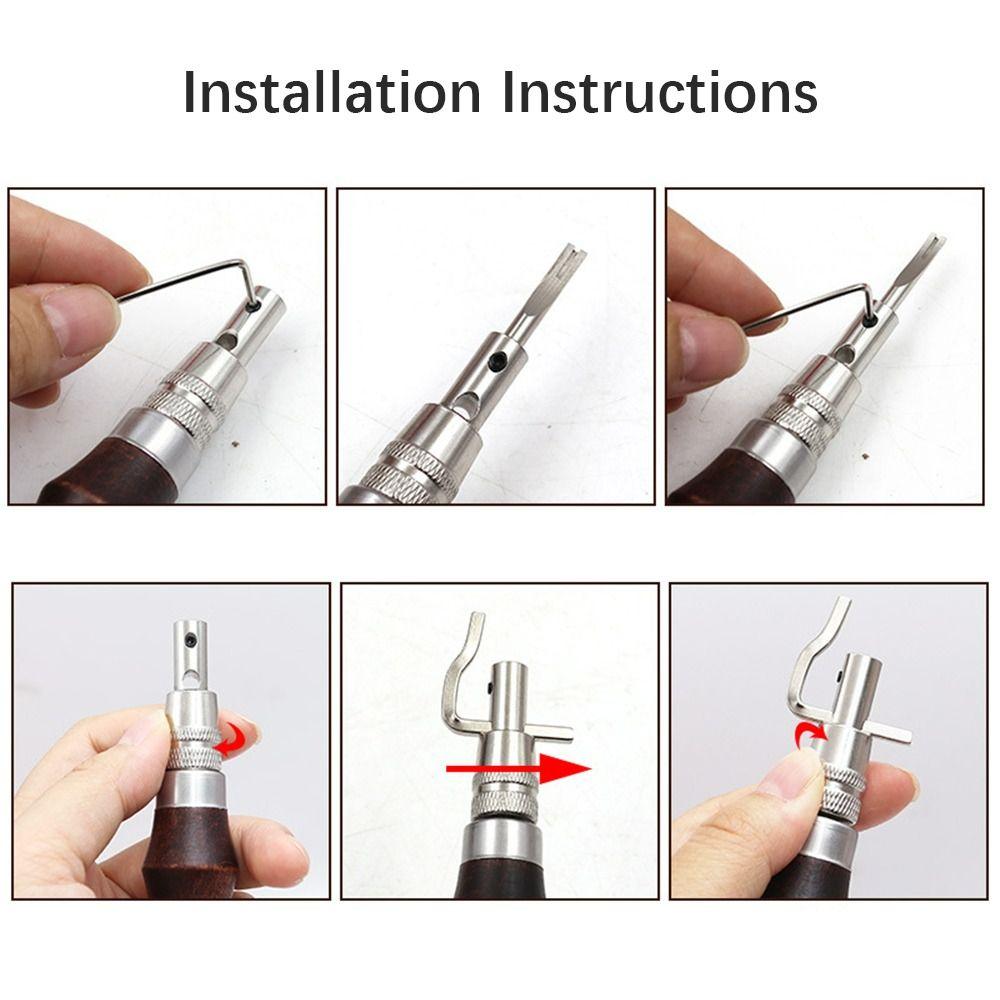 Installation Instructions