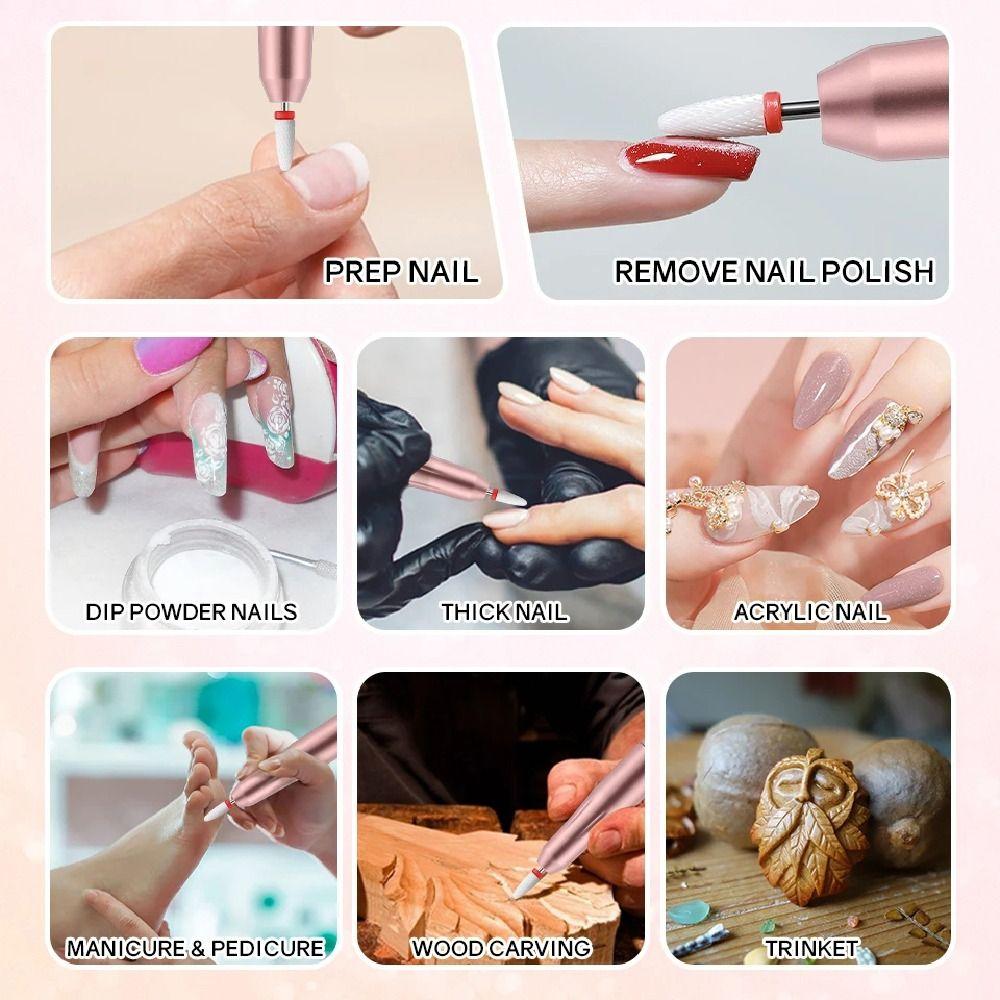 PREP NAIL

REMOVE NAIL POLISH

DIP POWDER NAILS

THICK NAIL

ACRYLIC NAIL

MANICURE & PEDICURE

WOOD CARVING

TRINKET