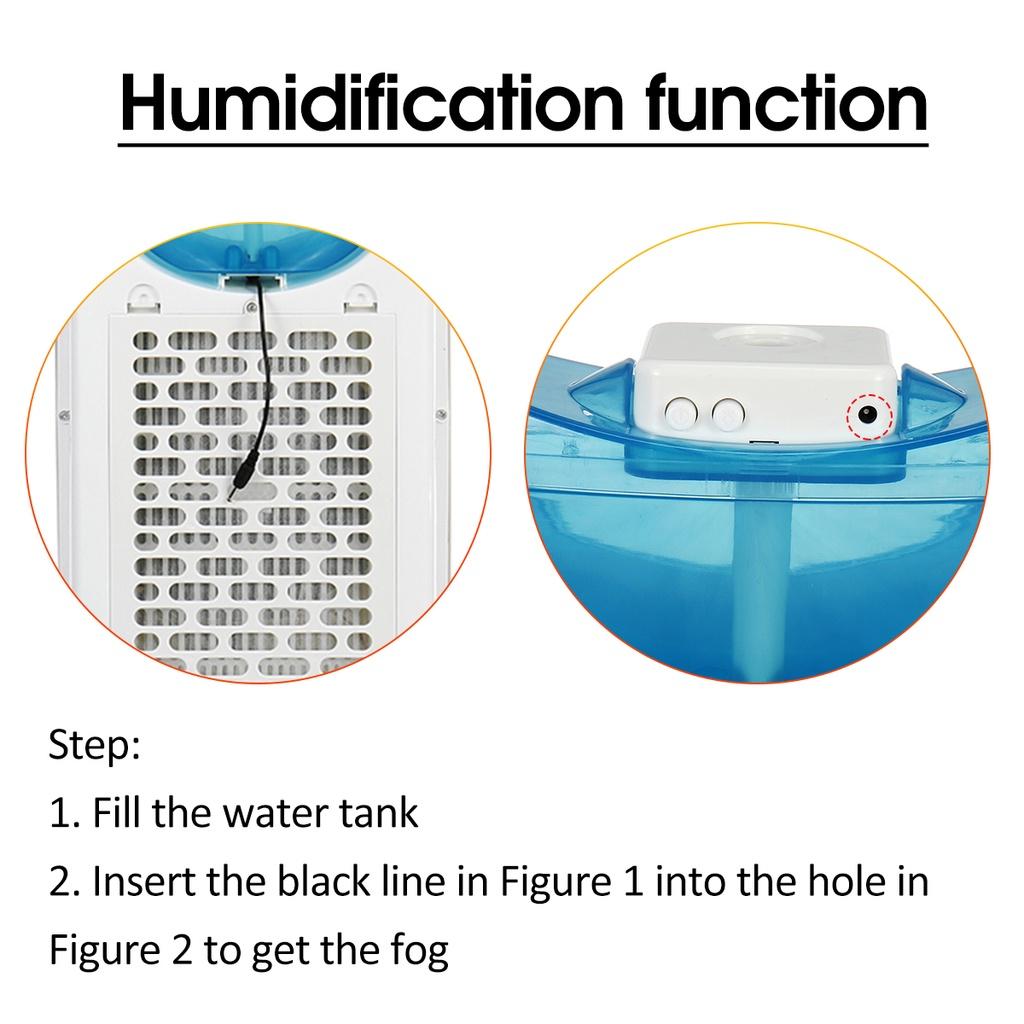 Humidification function

Step:

1. Fill the water tank

2. Insert the black line in Figure 1 into the hole in Figure 2 to get the fog