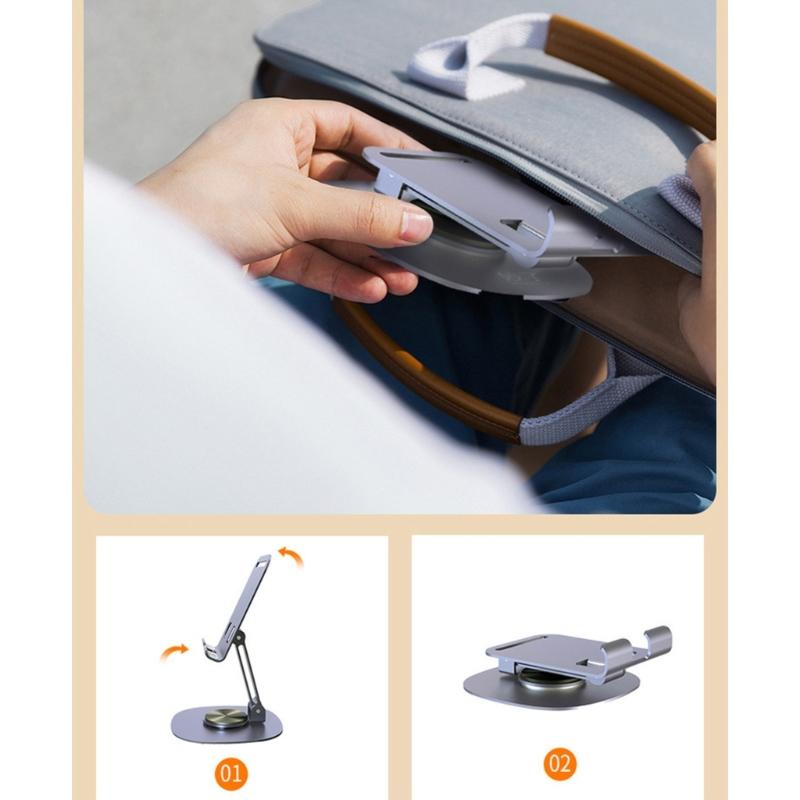 01

02