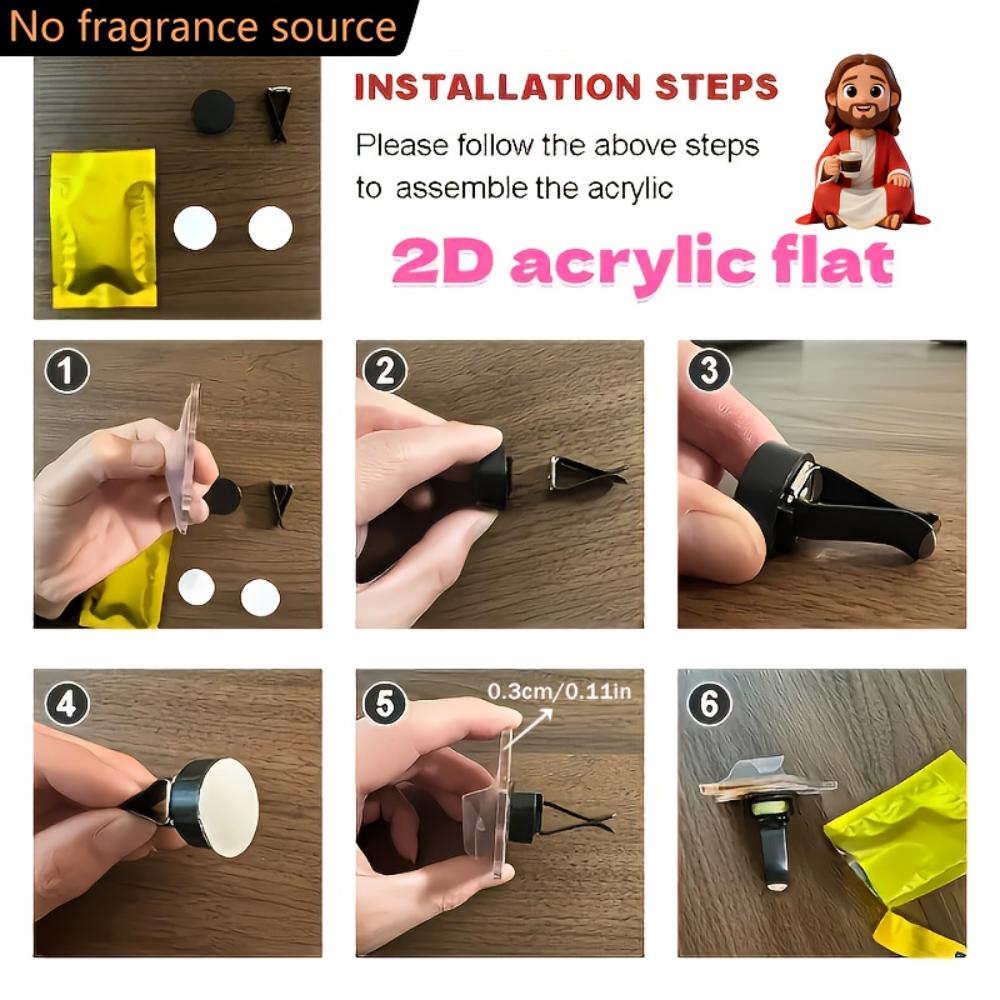 No fragrance source

INSTALLATION STEPS

Please follow the above steps to assemble the acrylic

2D acrylic flat

1

2

3

4

5

0.3cm/0.11in

6