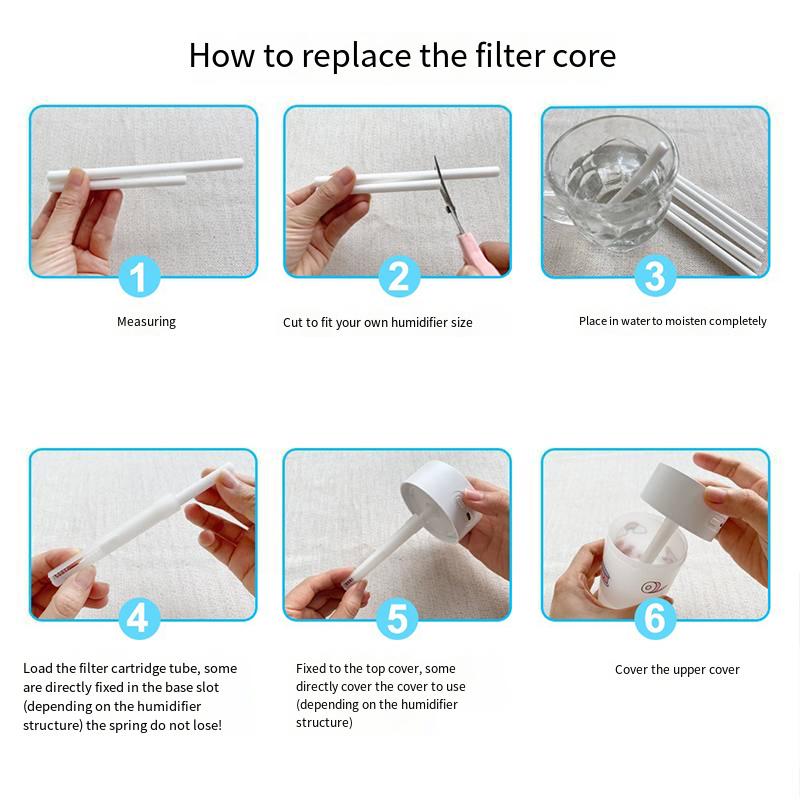 How to replace the filter core

1

Measuring

2

Cut to fit your own humidifier size

3

Place in water to moisten completely

4

Load the filter cartridge tube, some are directly fixed in the base slot (depending on the humidifier structure) the spring do not lose!

5

Fixed to the top cover, some directly cover the cover to use (depending on the humidifier structure)

6

Cover the upper cover