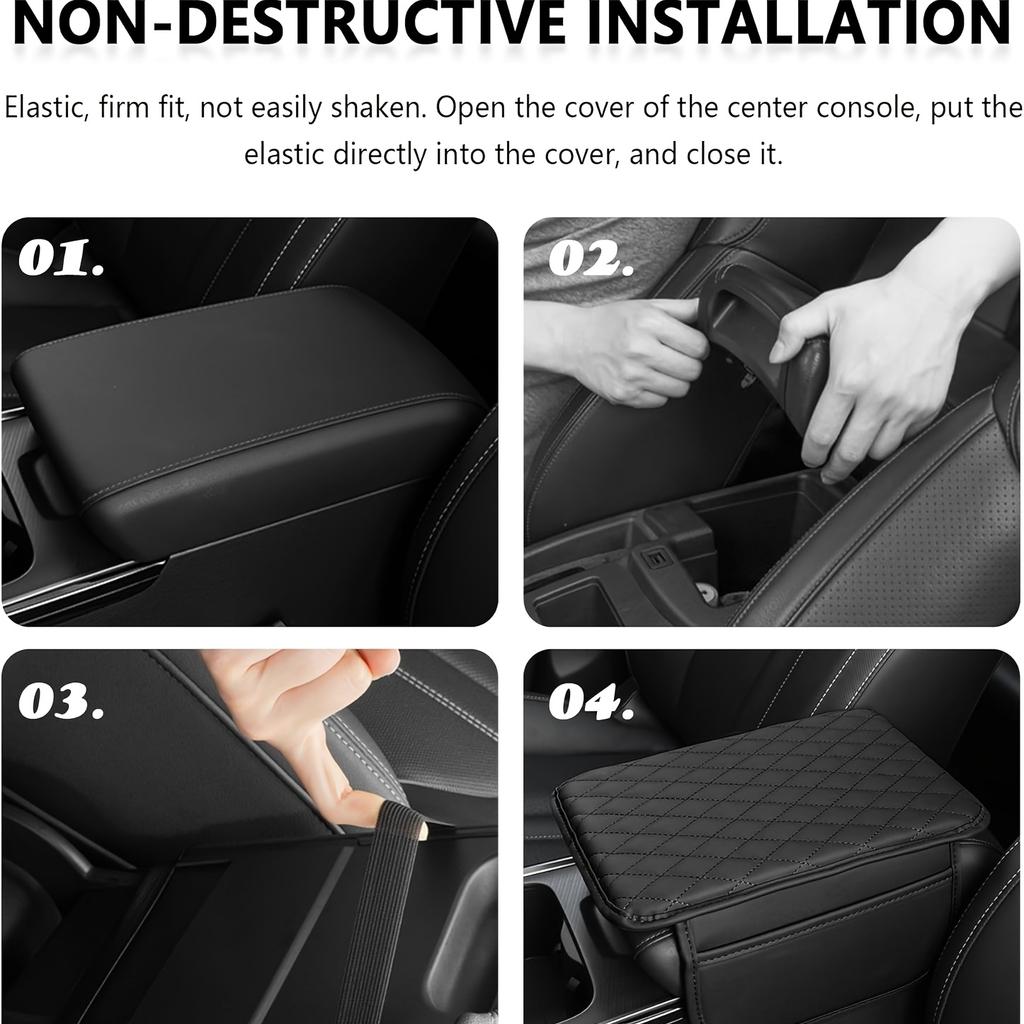 NON-DESTRUCTIVE INSTALLATION

Elastic, firm fit, not easily shaken. Open the cover of the center console, put the elastic directly into the cover, and close it.

01.

02.

03.

04.