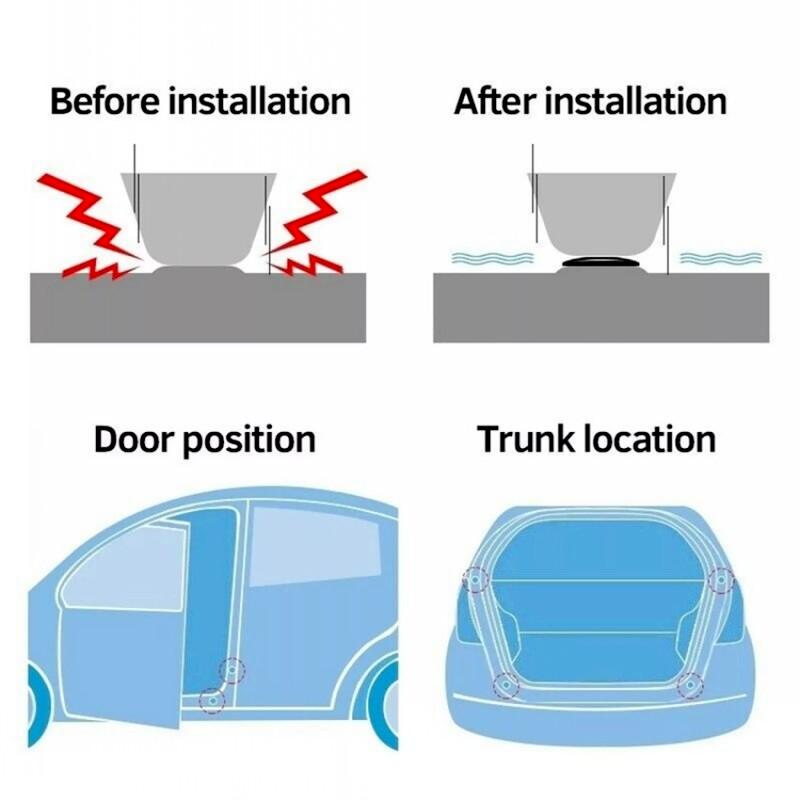 Before installation

After installation

Door position

Trunk location