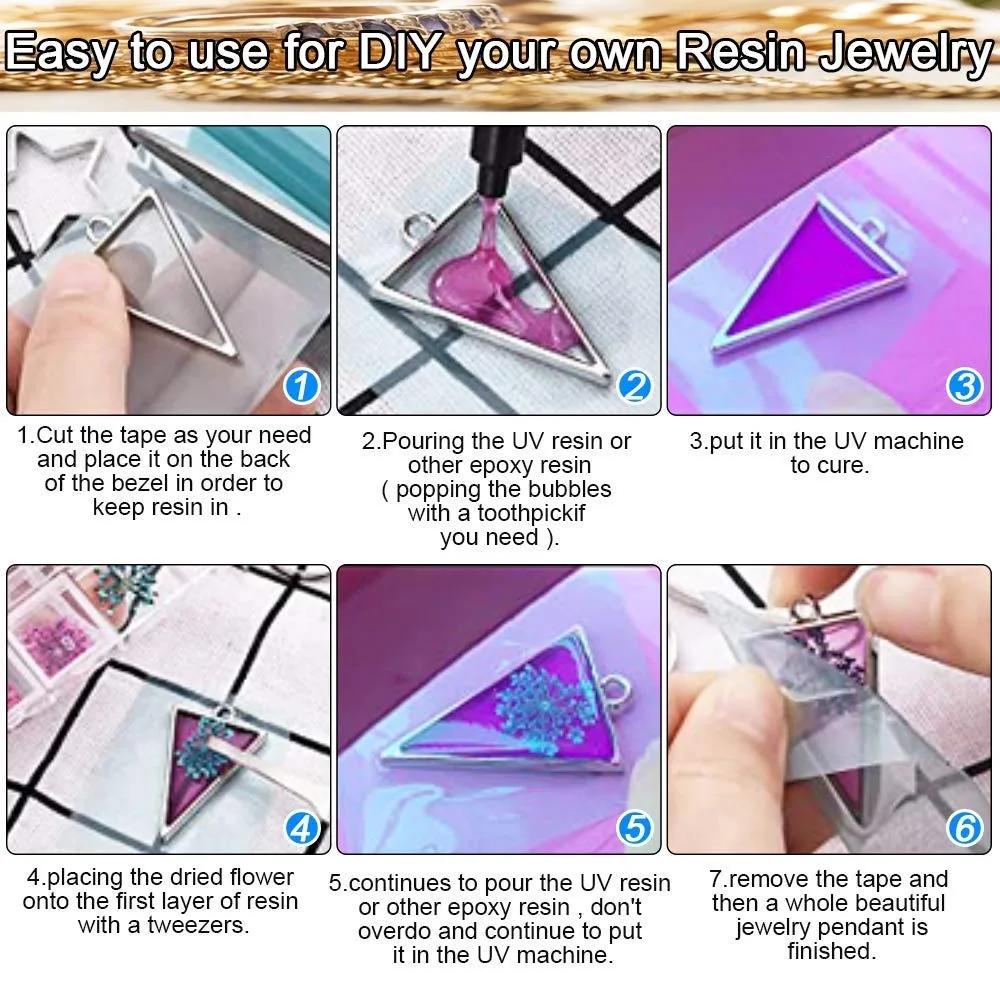 Easy to use for DIY your own Resin Jewelry

1

1.Cut the tape as your need and place it on the back of the bezel in order to keep resin in .

2

2.Pouring the UV resin or other epoxy resin ( popping the bubbles with a toothpickif you need ).

3

3.put it in the UV machine to cure.

4

4.placing the dried flower onto the first layer of resin with a tweezers.

5

5.continues to pour the UV resin or other epoxy resin , don't overdo and continue to put it in the UV machine.

6

7.remove the tape and then a whole beautiful jewelry pendant is finished.