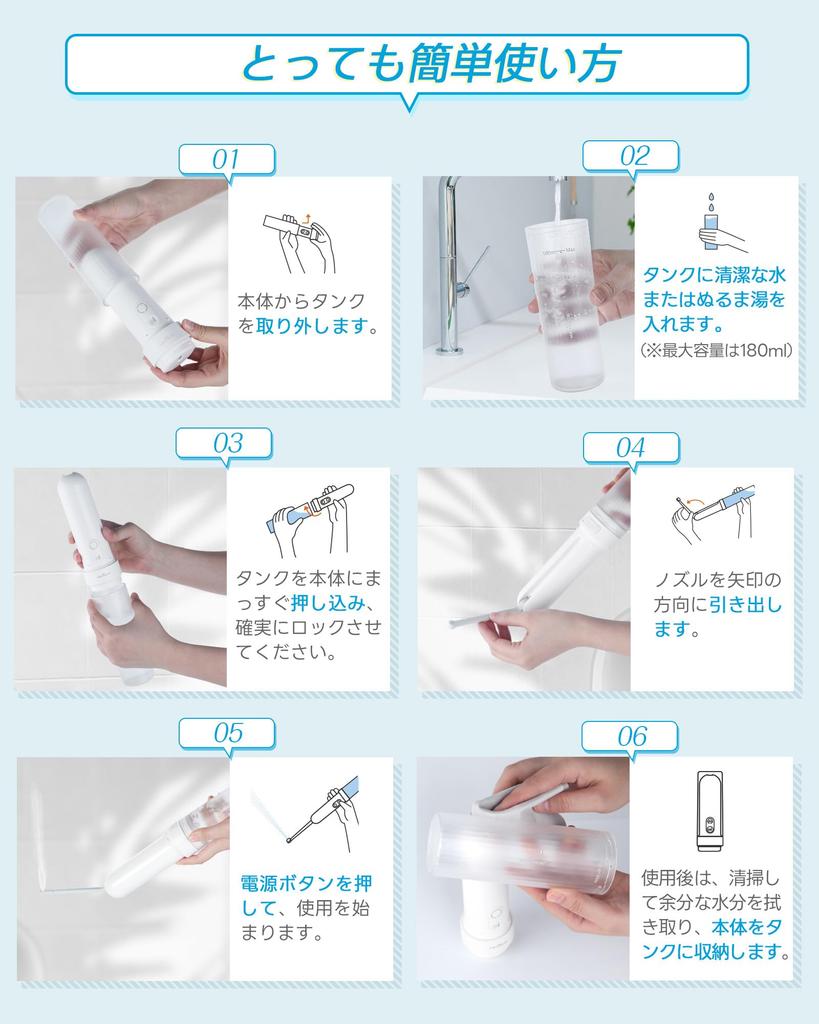 とっても簡単使い方

01

本体からタンクを取り外します。

02

タンクに清潔な水またはぬるま湯を入れます。
(※最大容量は180ml)

03

タンクを本体にまっすぐ押し込み、確実にロックさせてください。

04

ノズルを矢印の方向に引き出します。

05

電源ボタンを押して、使用を始まります。

06

使用後は、清掃して余分な水分を拭き取り、本体をタンクに収納します。