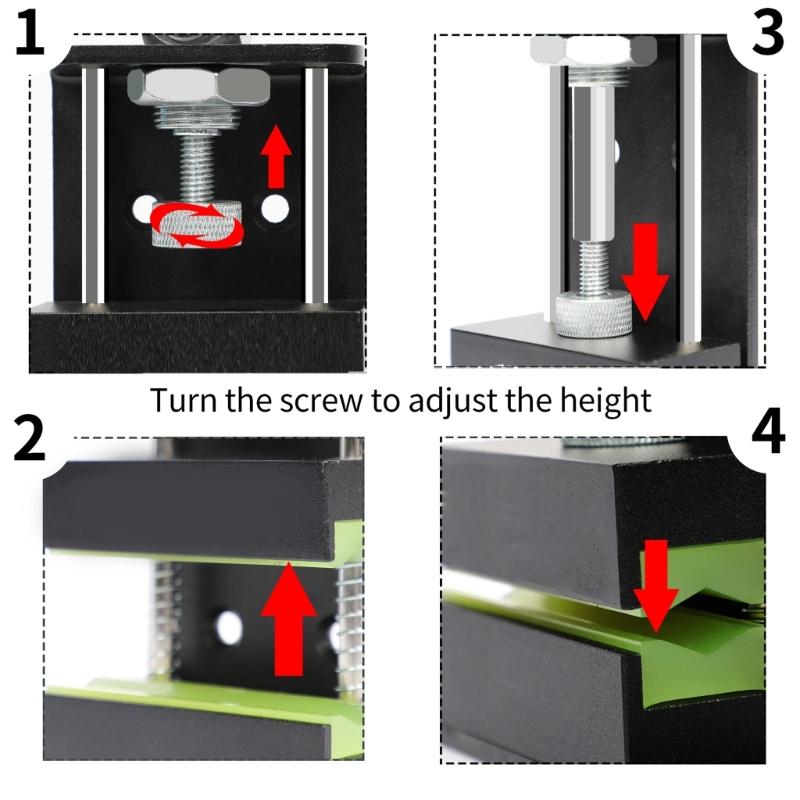 1

3

Turn the screw to adjust the height

2

4