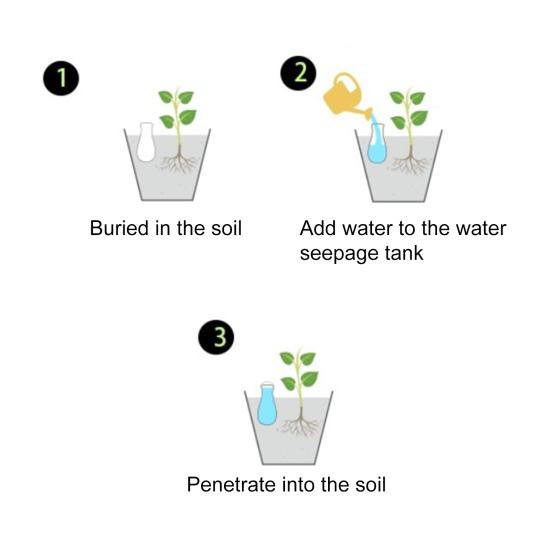 1

Buried in the soil

2

Add water to the water seepage tank

3

Penetrate into the soil