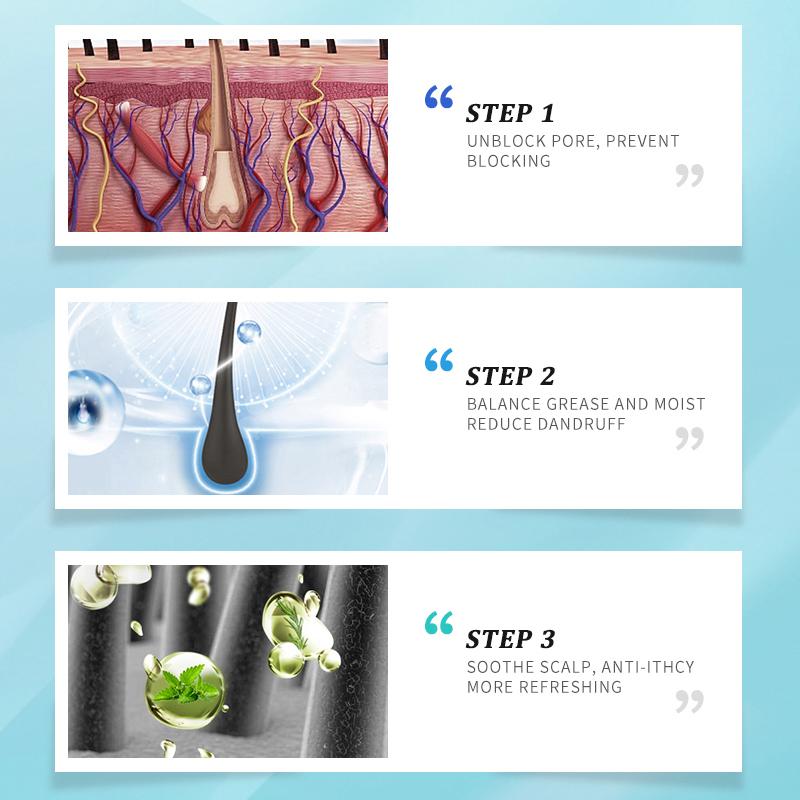 “ STEP 1
UNBLOCK PORE, PREVENT BLOCKING ”

“ STEP 2
BALANCE GREASE AND MOIST
REDUCE DANDRUFF ”

“ STEP 3
SOOTHE SCALP, ANTI-ITHCY
MORE REFRESHING ”