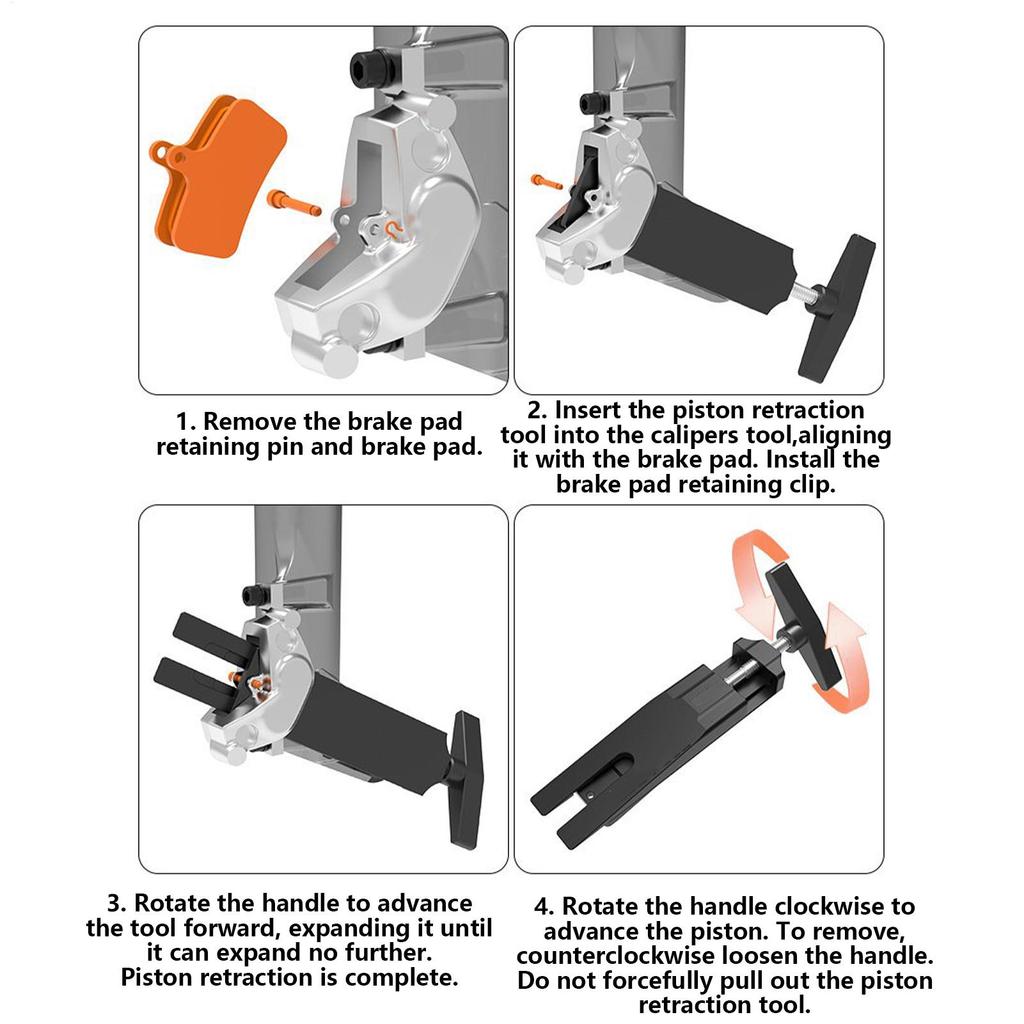 1. Remove the brake pad retaining pin and brake pad.

2. Insert the piston retraction tool into the calipers tool,aligning it with the brake pad. Install the brake pad retaining clip.

3. Rotate the handle to advance the tool forward, expanding it until it can expand no further. Piston retraction is complete.

4. Rotate the handle clockwise to advance the piston. To remove, counterclockwise loosen the handle. Do not forcefully pull out the piston retraction tool.