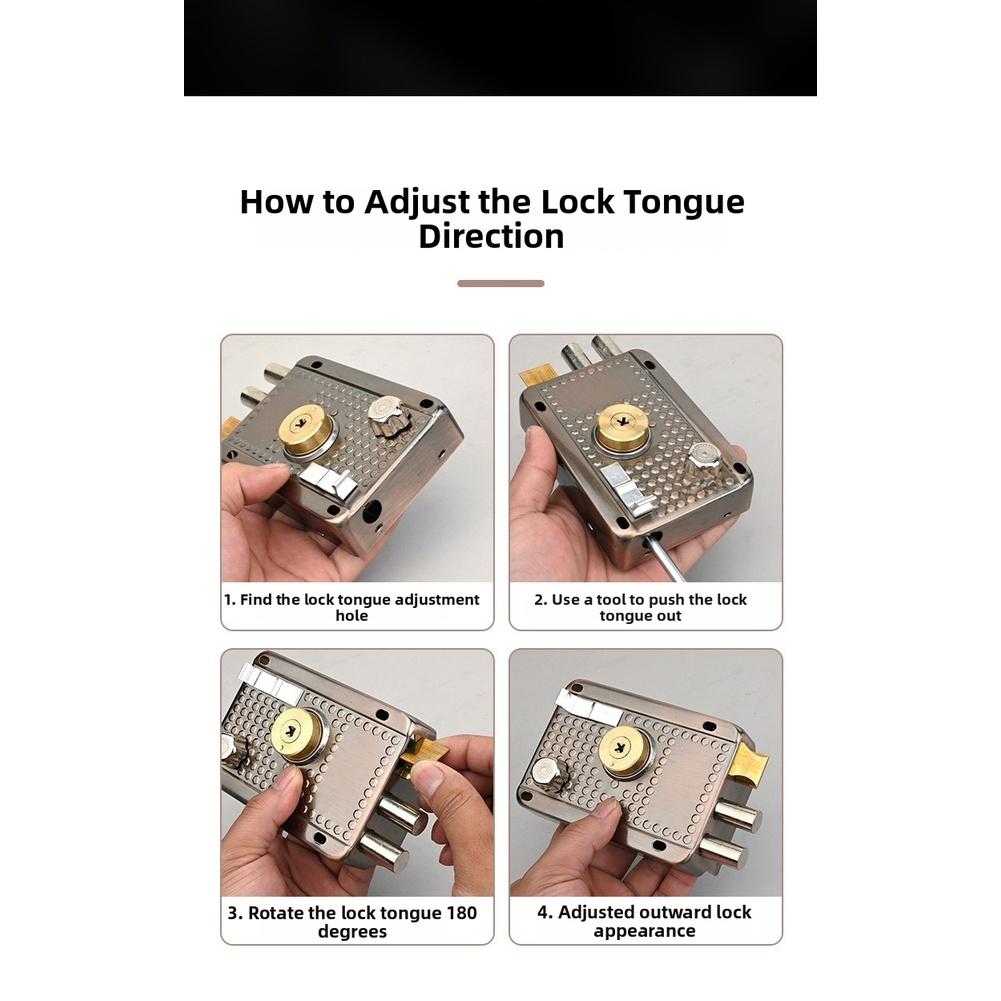 How to Adjust the Lock Tongue Direction

1. Find the lock tongue adjustment hole

2. Use a tool to push the lock tongue out

3. Rotate the lock tongue 180 degrees

4. Adjusted outward lock appearance