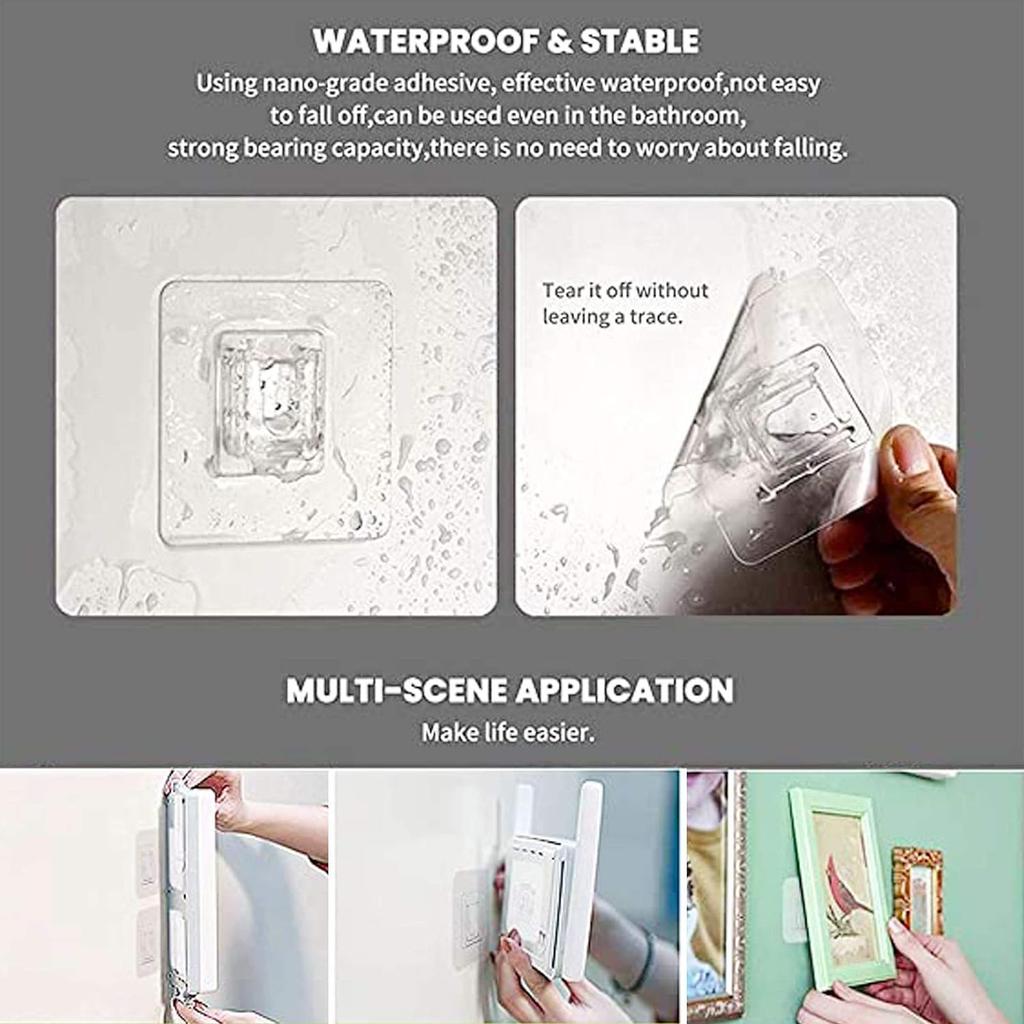 WATERPROOF & STABLE

Using nano-grade adhesive, effective waterproof,not easy to fall off,can be used even in the bathroom, strong bearing capacity,there is no need to worry about falling.

Tear it off without leaving a trace.

MULTI-SCENE APPLICATION

Make life easier.