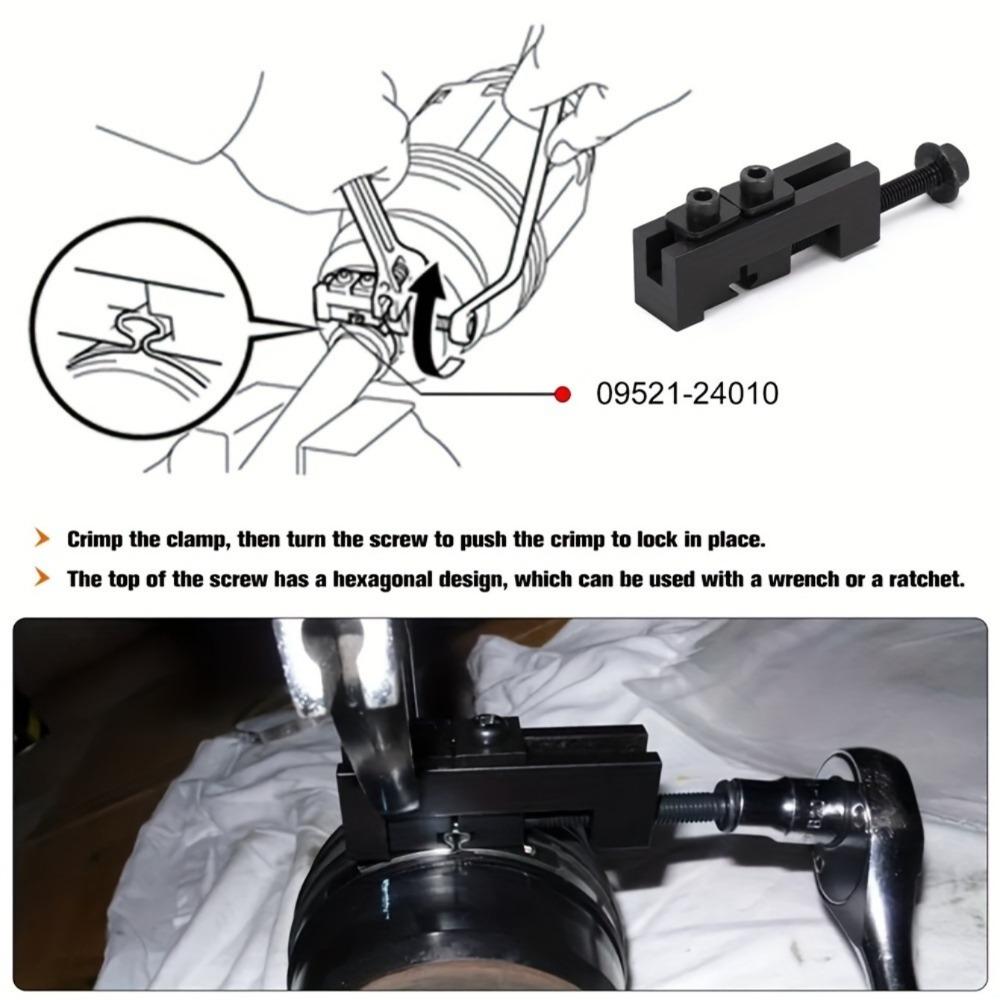 09521-24010

Crimp the clamp, then turn the screw to push the crimp to lock in place.

The top of the screw has a hexagonal design, which can be used with a wrench or a ratchet.