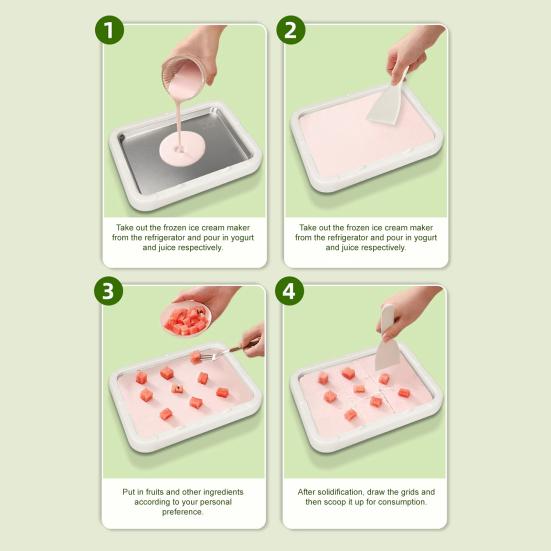 1

Take out the frozen ice cream maker from the refrigerator and pour in yogurt and juice respectively.

2

Take out the frozen ice cream maker from the refrigerator and pour in yogurt and juice respectively.

3

Put in fruits and other ingredients according to your personal preference.

4

After solidification, draw the grids and then scoop it up for consumption.