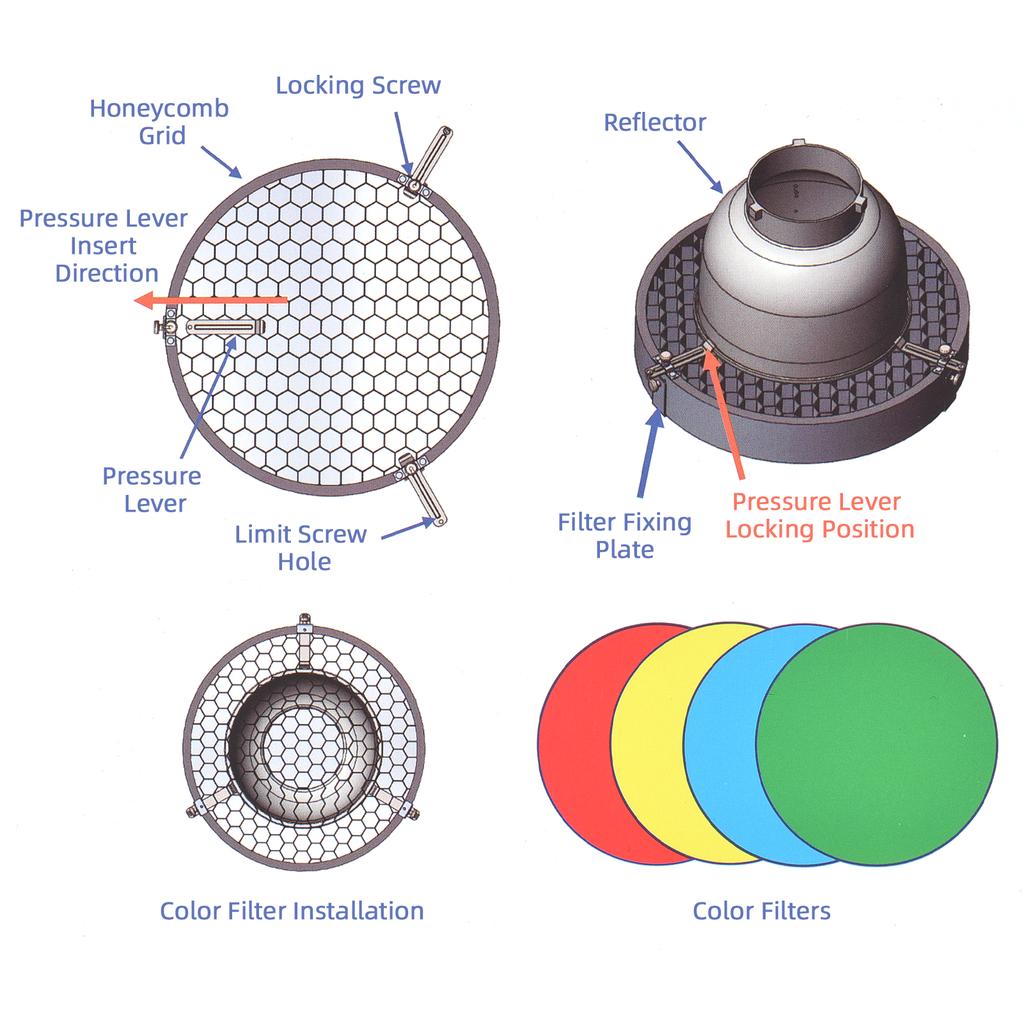 Honeycomb Grid

Locking Screw

Pressure Lever Insert Direction

Pressure Lever

Limit Screw Hole

Reflector

Filter Fixing Plate

Pressure Lever Locking Position

Color Filter Installation

Color Filters