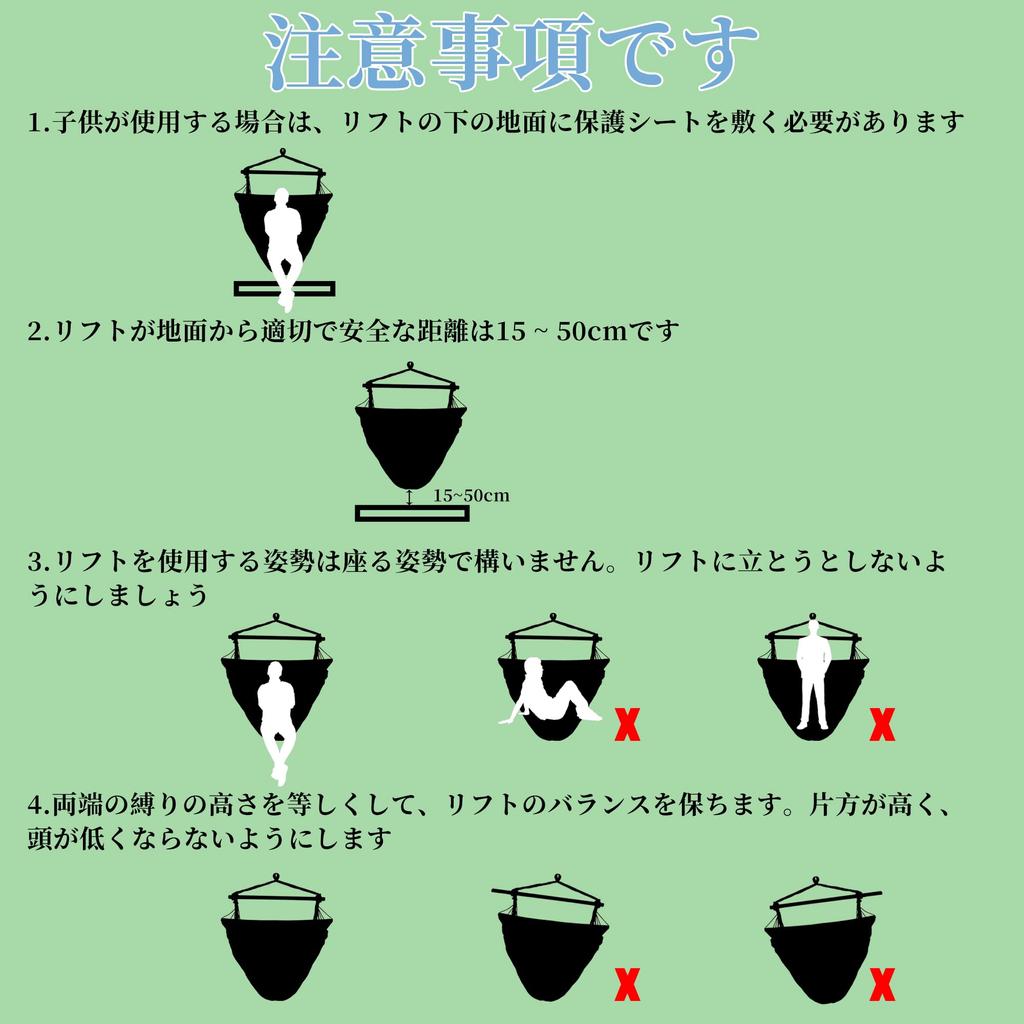 注意事項です

1.子供が使用する場合は、リフトの下の地面に保護シートを敷く必要があります

2.リフトが地面から適切で安全な距離は15 ~ 50cmです

15~50cm

3.リフトを使用する姿勢は座る姿勢で構いません。リフトに立とうとしないようにしましょう

X

X

4.両端の縛りの高さを等しくして、リフトのバランスを保ちます。片方が高く、頭が低くならないようにします

X

X