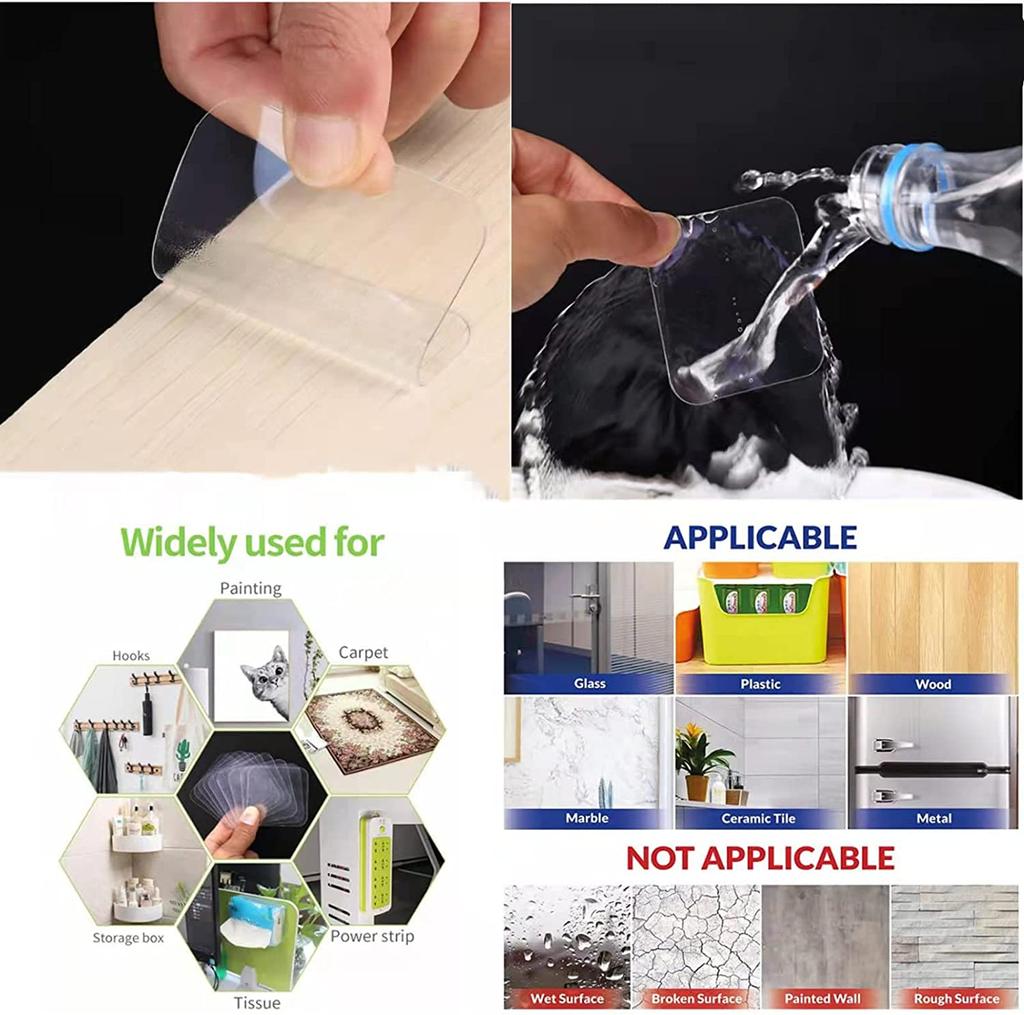 Widely used for

Painting

Hooks

Carpet

Storage box

Power strip

Tissue

APPLICABLE

Glass

Plastic

Wood

Marble

Ceramic Tile

Metal

NOT APPLICABLE

Wet Surface

Broken Surface

Painted Wall

Rough Surface