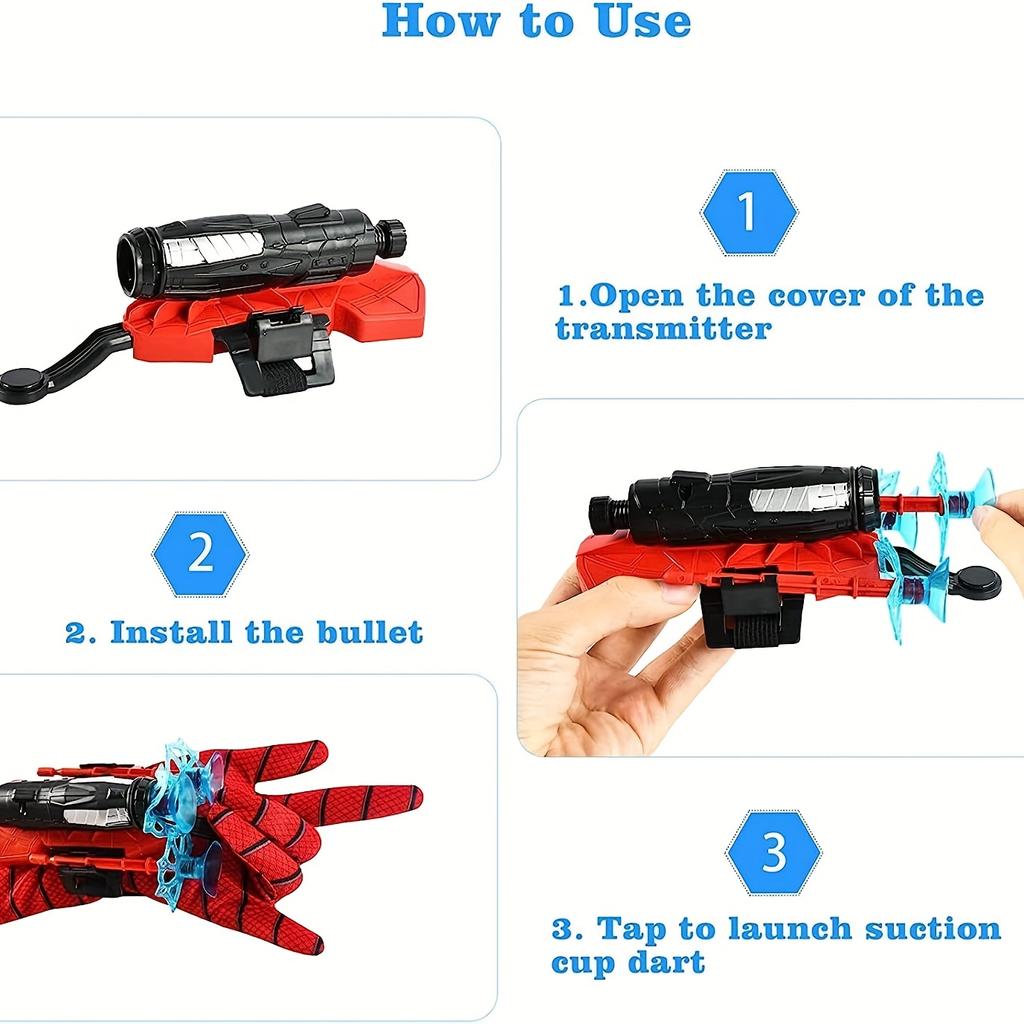 How to Use

1

1.Open the cover of the transmitter

2

2. Install the bullet

3

3. Tap to launch suction cup dart