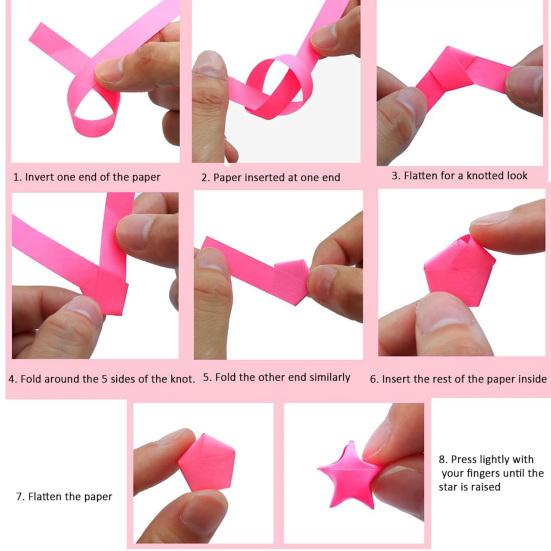 1. Invert one end of the paper

2. Paper inserted at one end

3. Flatten for a knotted look

4. Fold around the 5 sides of the knot.

5. Fold the other end similarly

6. Insert the rest of the paper inside

7. Flatten the paper

8. Press lightly with your fingers until the star is raised