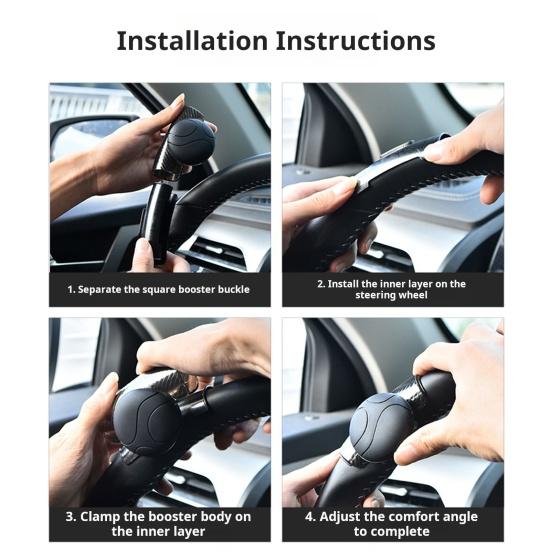 Installation Instructions

1. Separate the square booster buckle

2. Install the inner layer on the steering wheel

3. Clamp the booster body on the inner layer

4. Adjust the comfort angle to complete