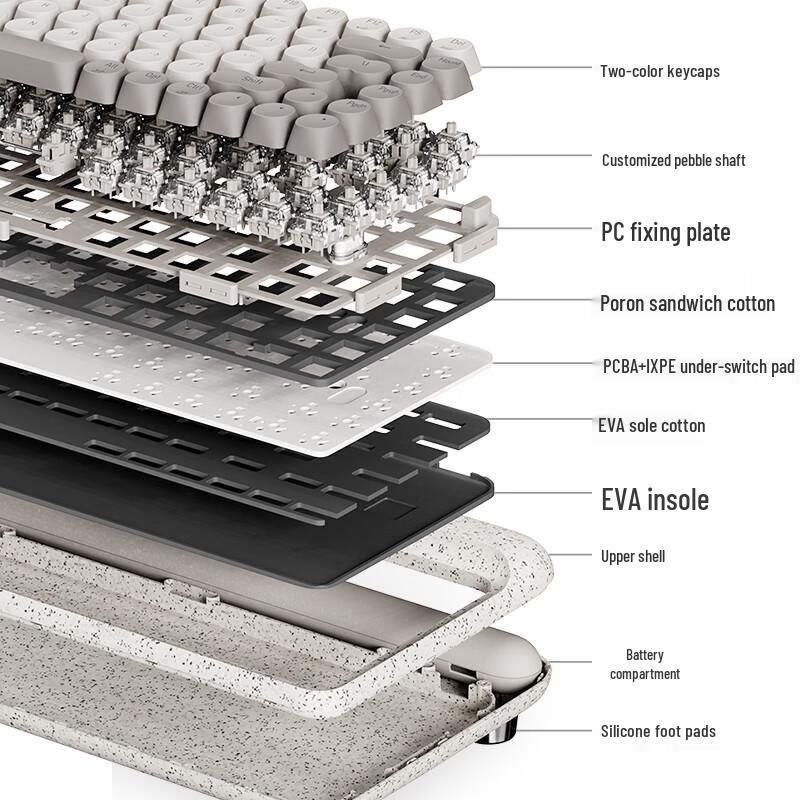 Two-color keycaps

Customized pebble shaft

PC fixing plate

Poron sandwich cotton

PCBA+IXPE under-switch pad

EVA sole cotton

EVA insole

Upper shell

Battery compartment

Silicone foot pads