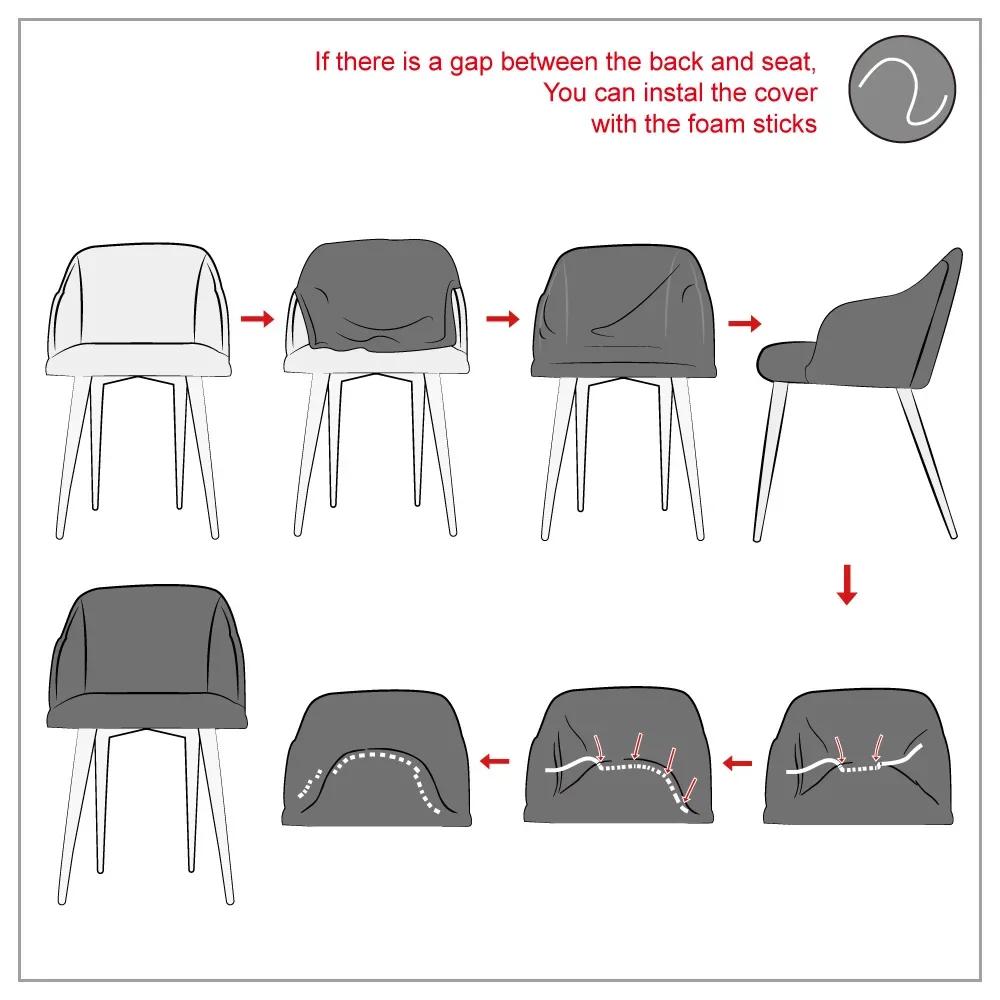 If there is a gap between the back and seat,
You can instal the cover
with the foam sticks