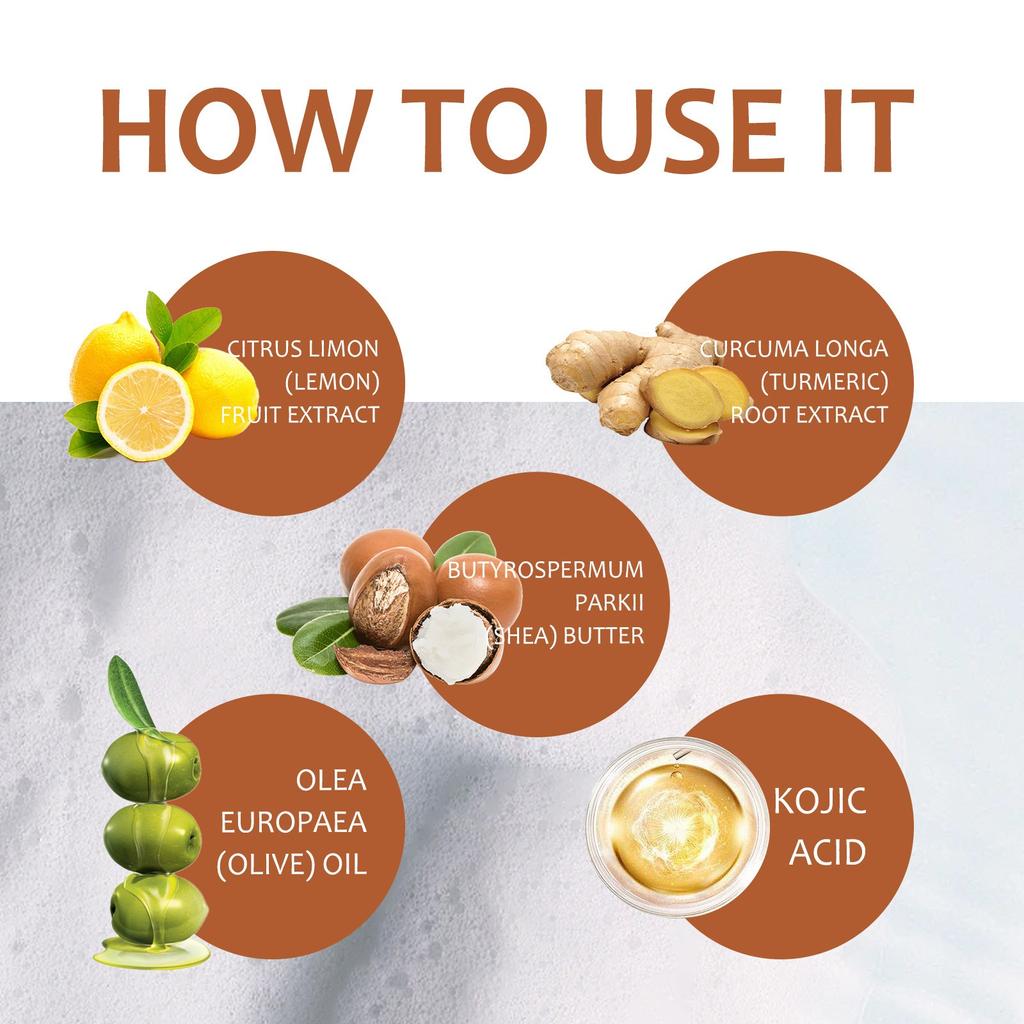 HOW TO USE IT

CITRUS LIMON (LEMON) FRUIT EXTRACT

CURCUMA LONGA (TURMERIC) ROOT EXTRACT

BUTYROSPERMUM PARKII (SHEA) BUTTER

OLEA EUROPAEA (OLIVE) OIL

KOJIC ACID