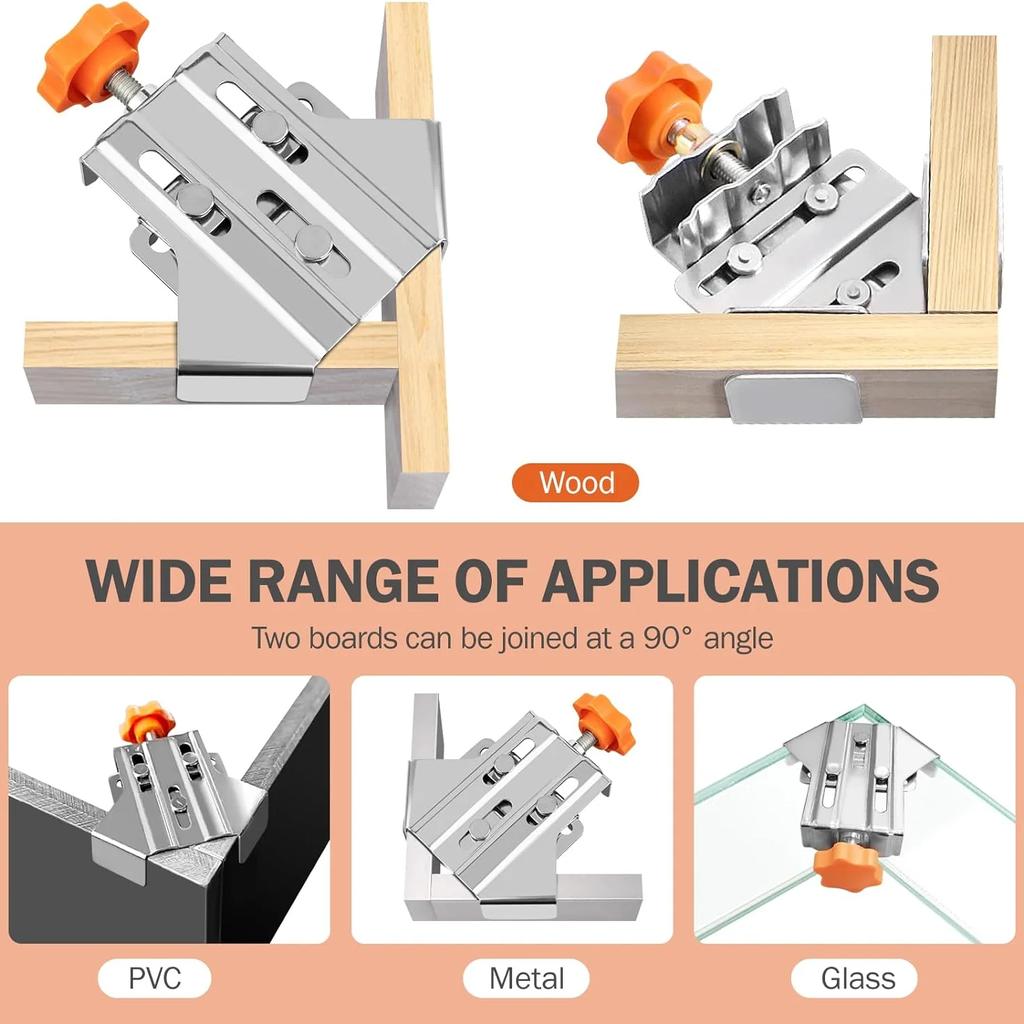 Wood

WIDE RANGE OF APPLICATIONS

Two boards can be joined at a 90° angle

PVC

Metal

Glass