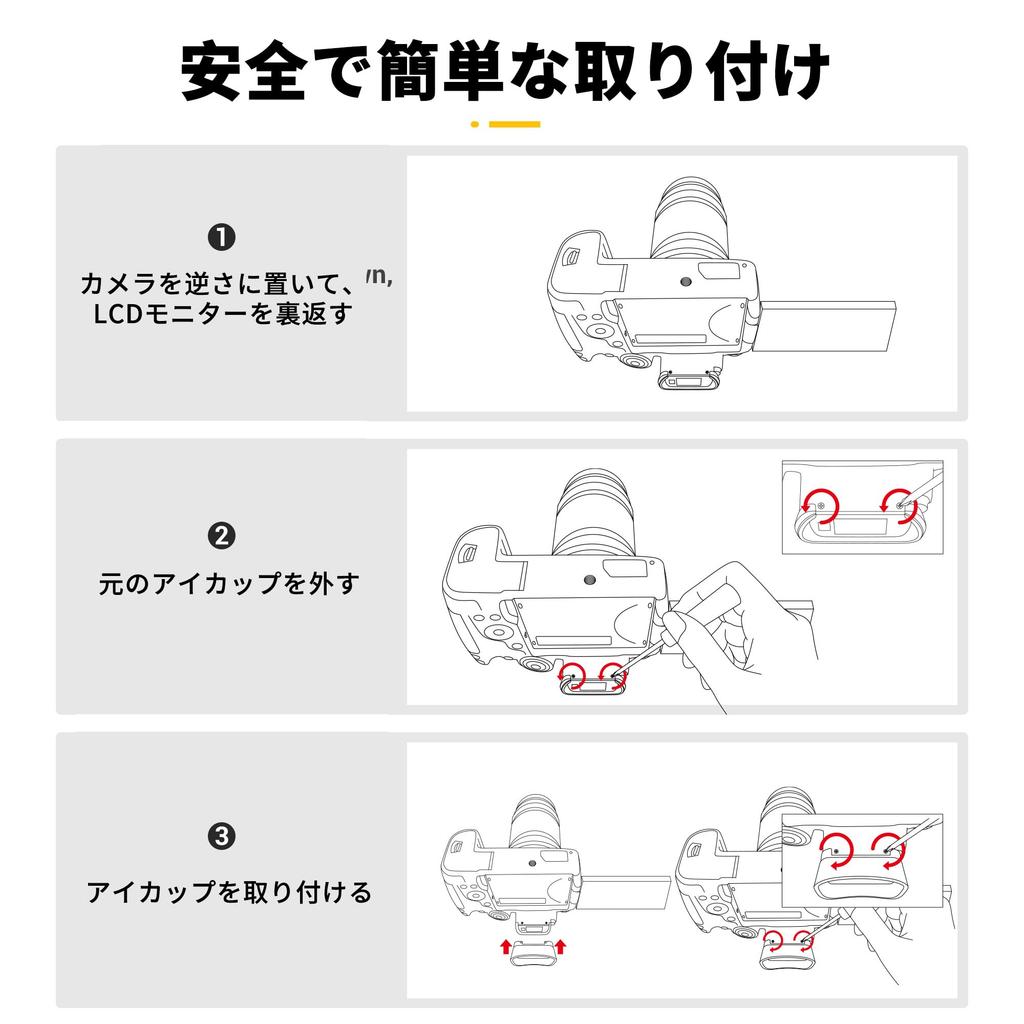 安全で簡単な取り付け

❶
カメラを逆さに置いて、'n,
LCDモニターを裏返す

❷
元のアイカップを外す

❸
アイカップを取り付ける